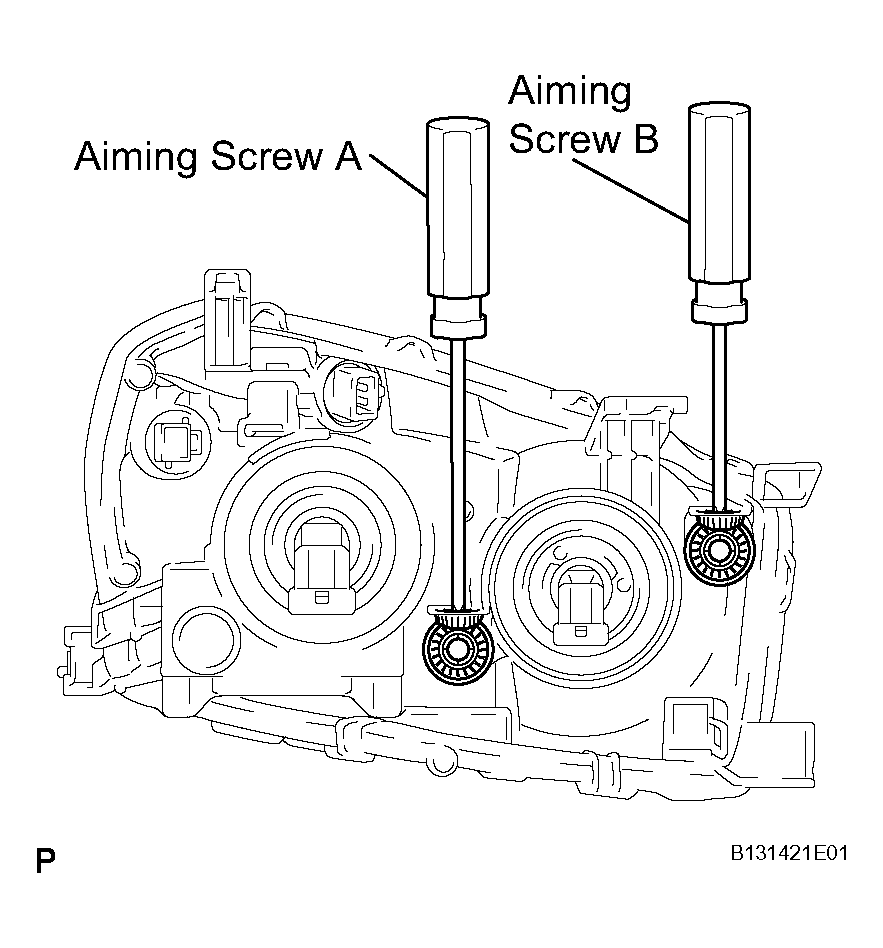 Aiming Screw A

Aiming Screw B

P

B131421E01