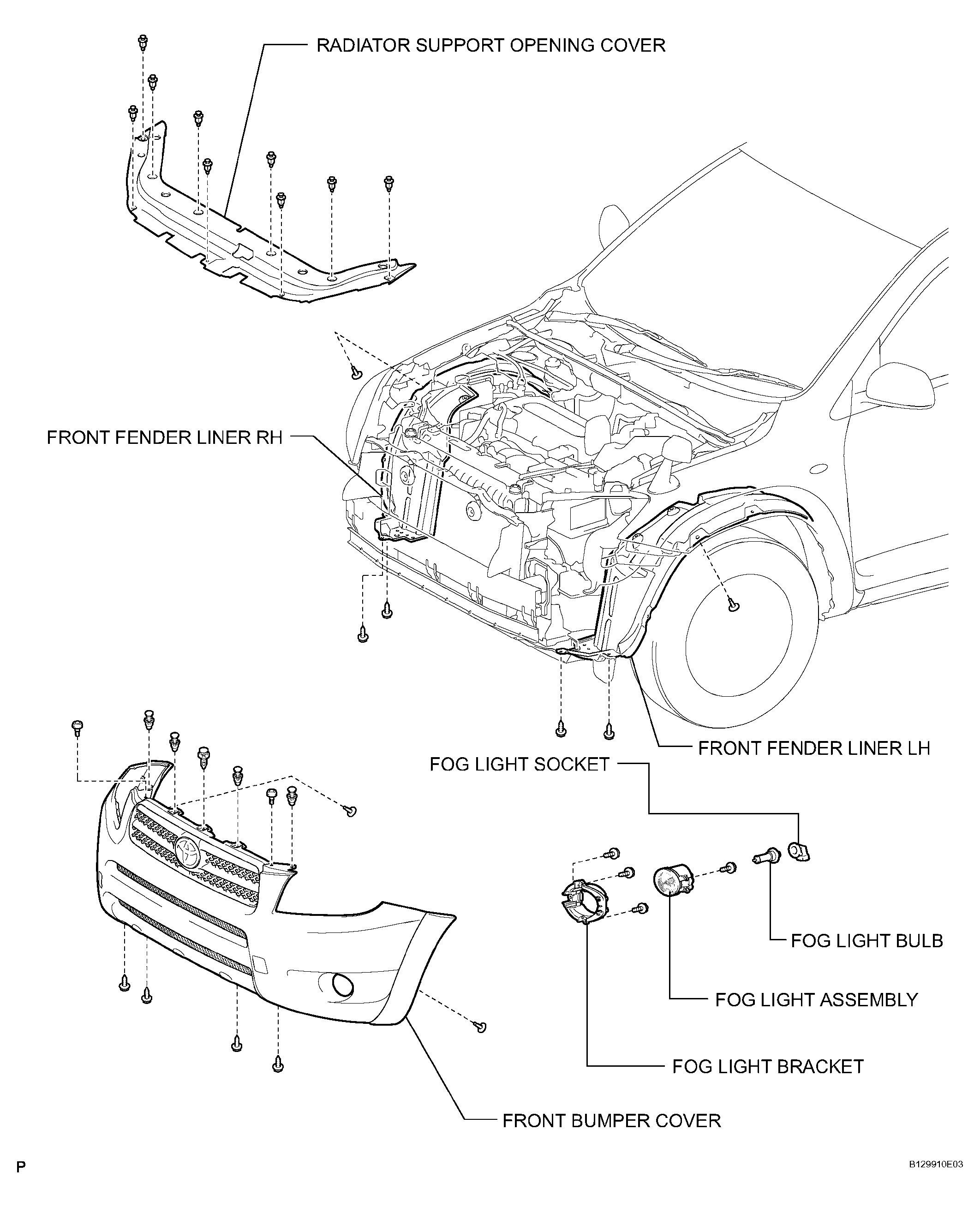 RADIATOR SUPPORT OPENING COVER

FRONT FENDER LINER RH

FRONT FENDER LINER LH

FOG LIGHT SOCKET

FOG LIGHT BULB

FOG LIGHT ASSEMBLY

FOG LIGHT BRACKET

FRONT BUMPER COVER

P

B129910E03