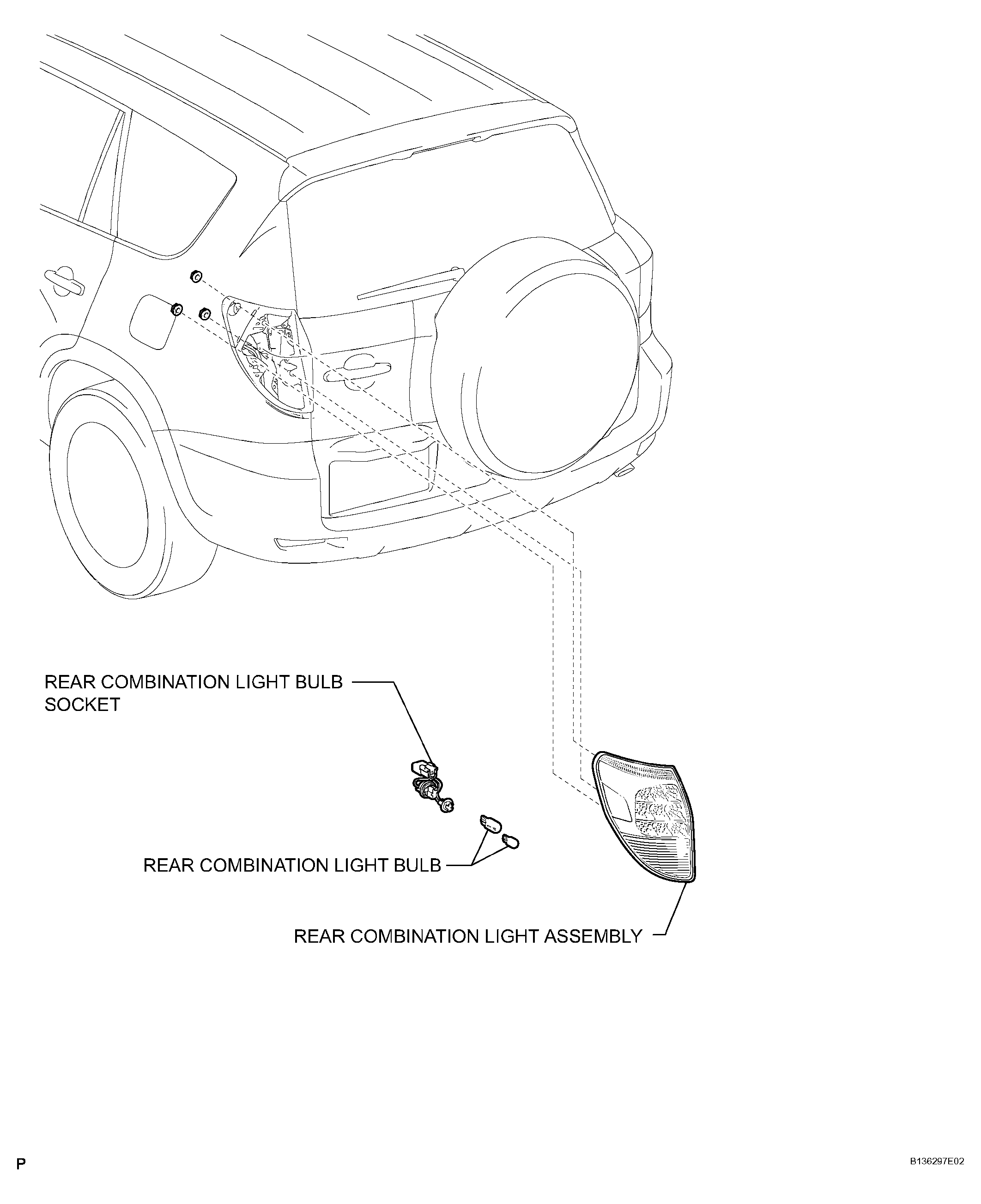 REAR COMBINATION LIGHT BULB SOCKET

REAR COMBINATION LIGHT BULB

REAR COMBINATION LIGHT ASSEMBLY

P

B136297E02