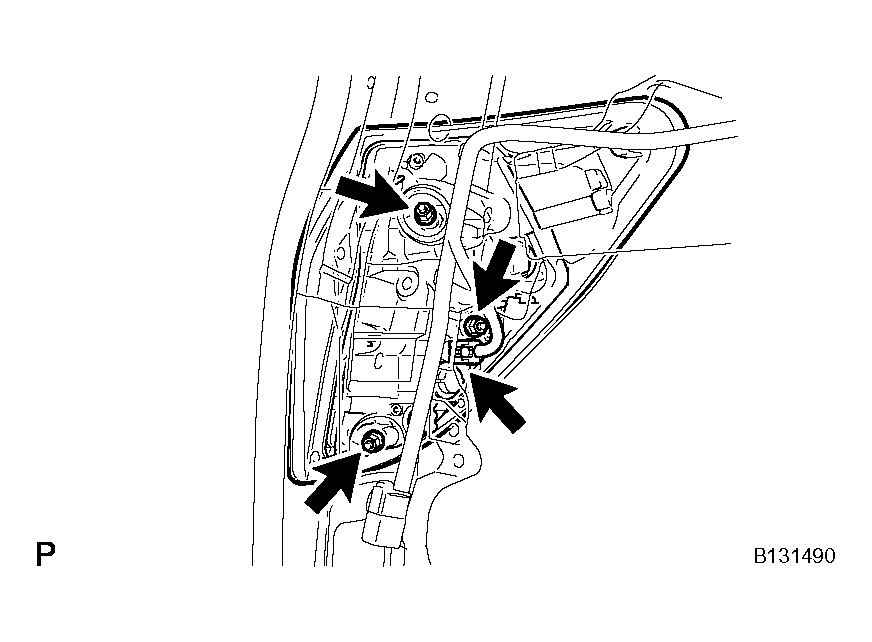 P

B131490