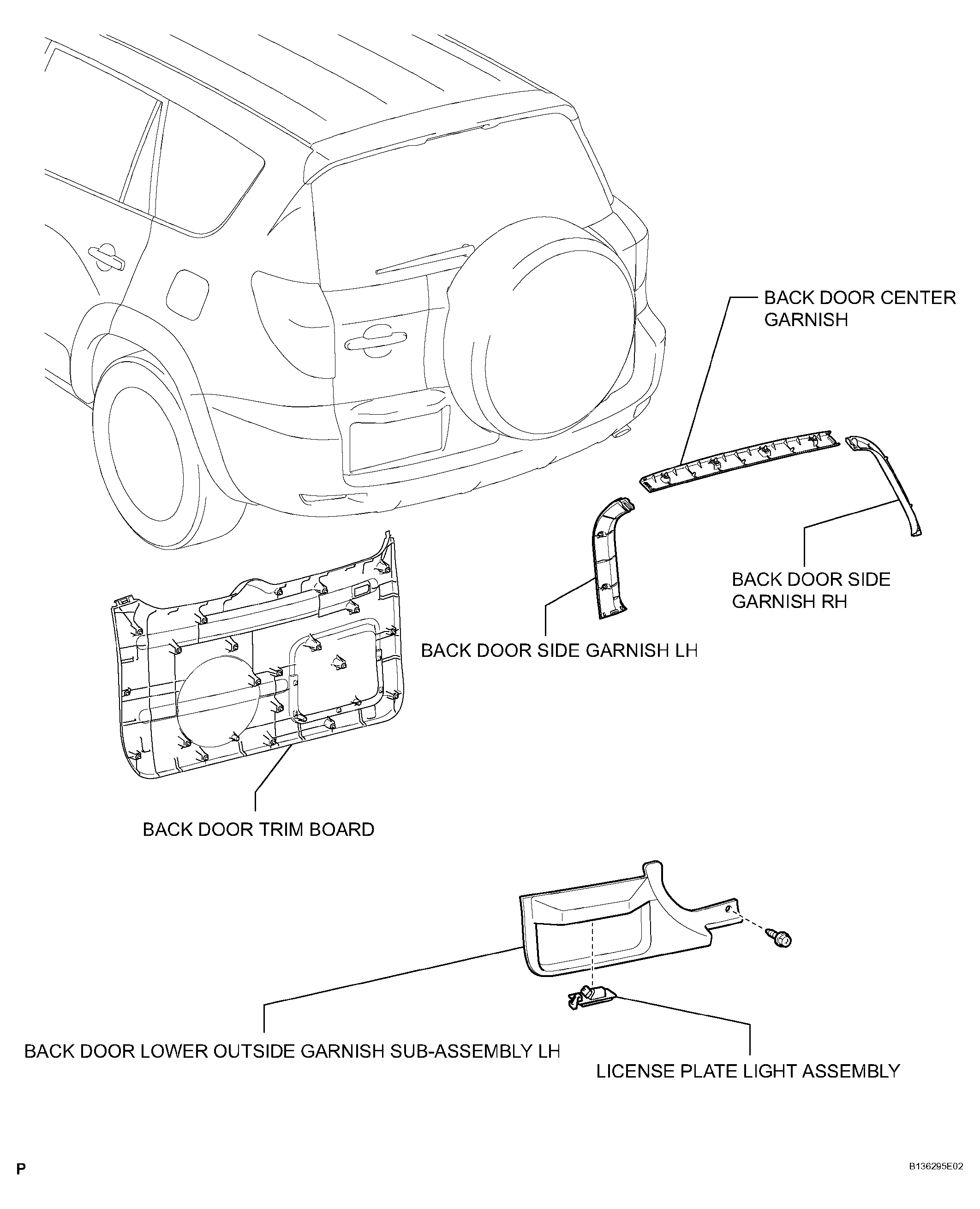 BACK DOOR CENTER GARNISH

BACK DOOR SIDE GARNISH RH

BACK DOOR SIDE GARNISH LH

BACK DOOR TRIM BOARD

BACK DOOR LOWER OUTSIDE GARNISH SUB-ASSEMBLY LH

LICENSE PLATE LIGHT ASSEMBLY

P

B136295E02