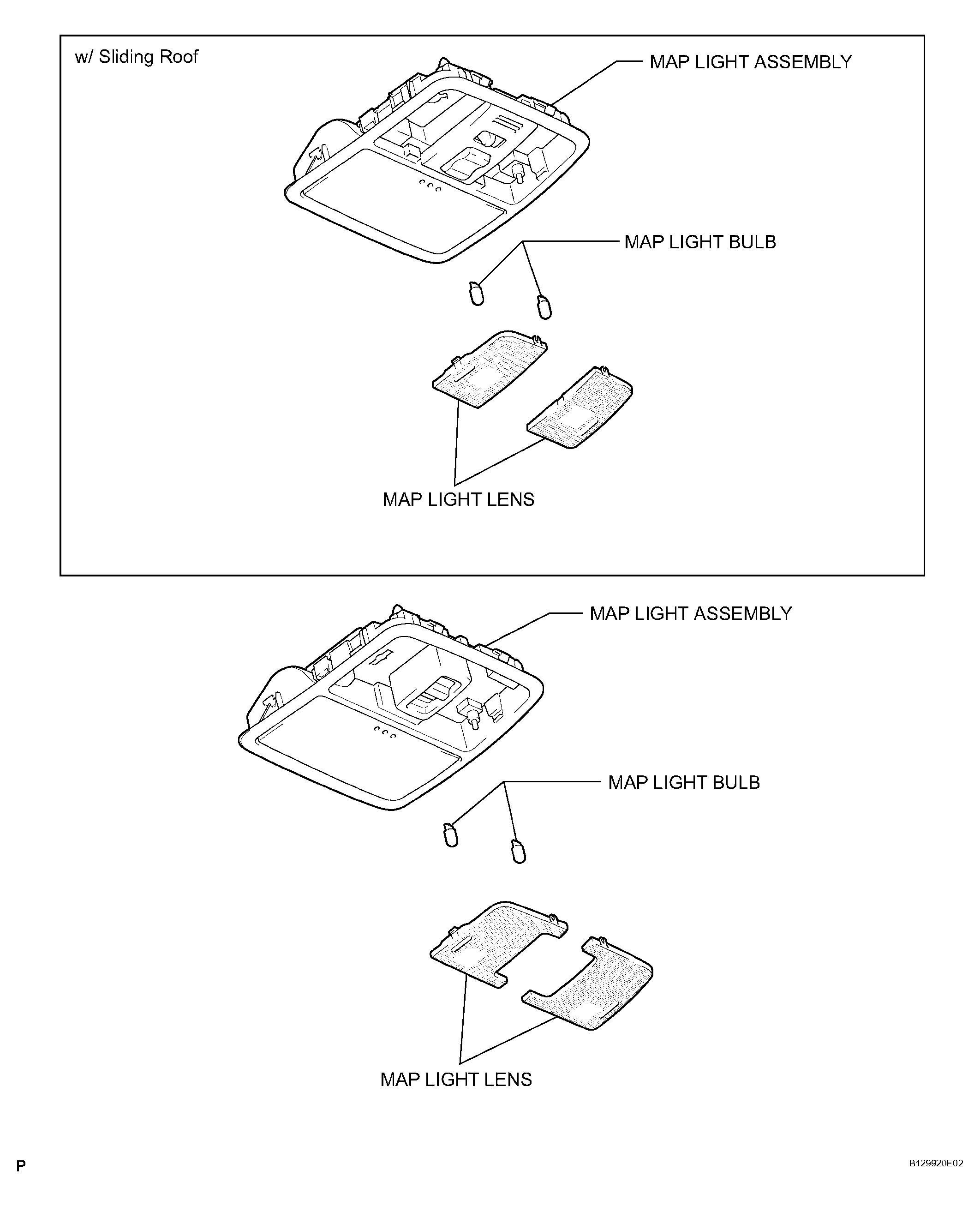 w/ Sliding Roof

MAP LIGHT ASSEMBLY

MAP LIGHT BULB

MAP LIGHT LENS

MAP LIGHT ASSEMBLY

MAP LIGHT BULB

MAP LIGHT LENS

P

B129920E02