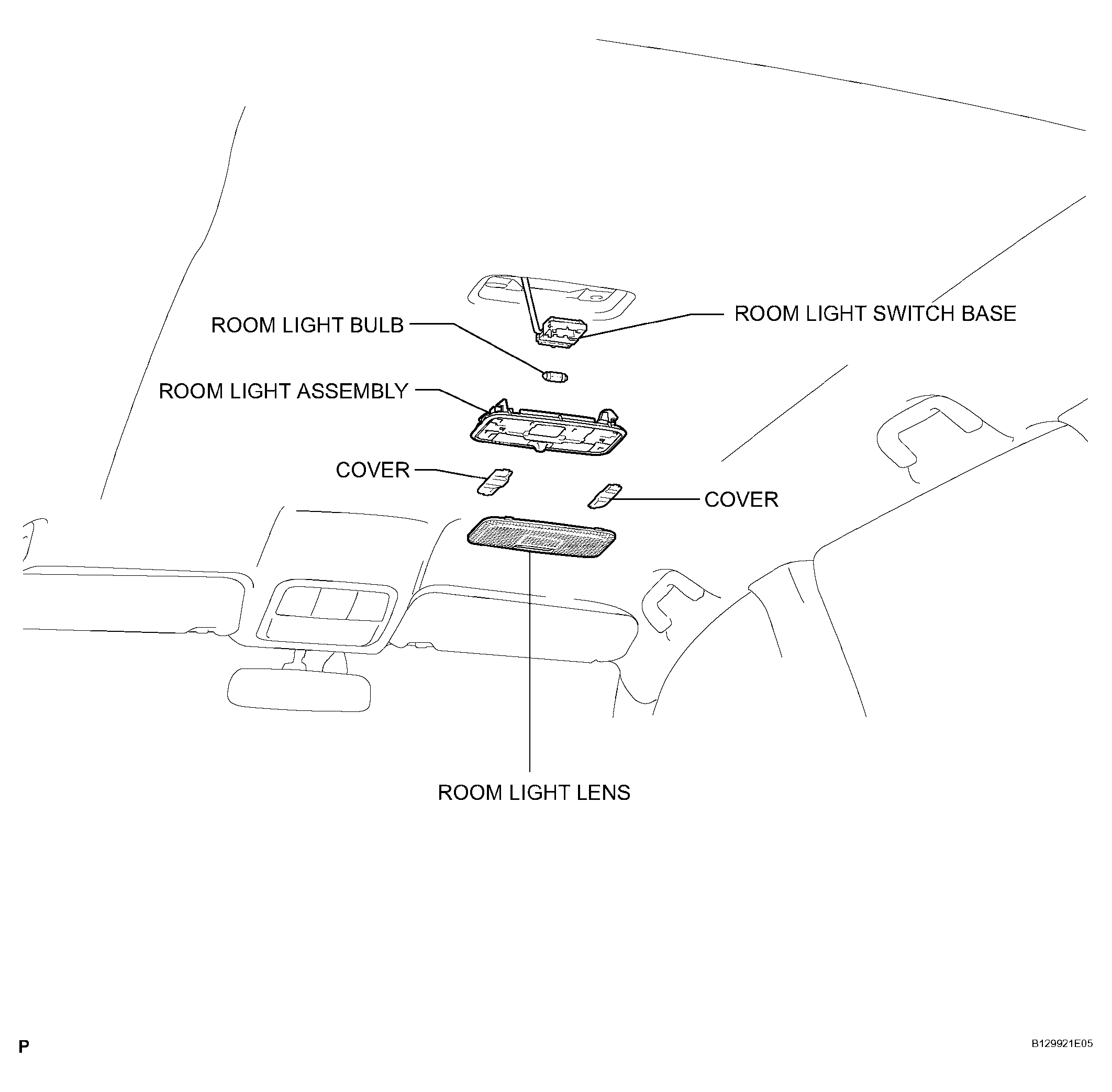 ROOM LIGHT SWITCH BASE

ROOM LIGHT BULB

ROOM LIGHT ASSEMBLY

COVER

COVER

ROOM LIGHT LENS

P

B129921E05