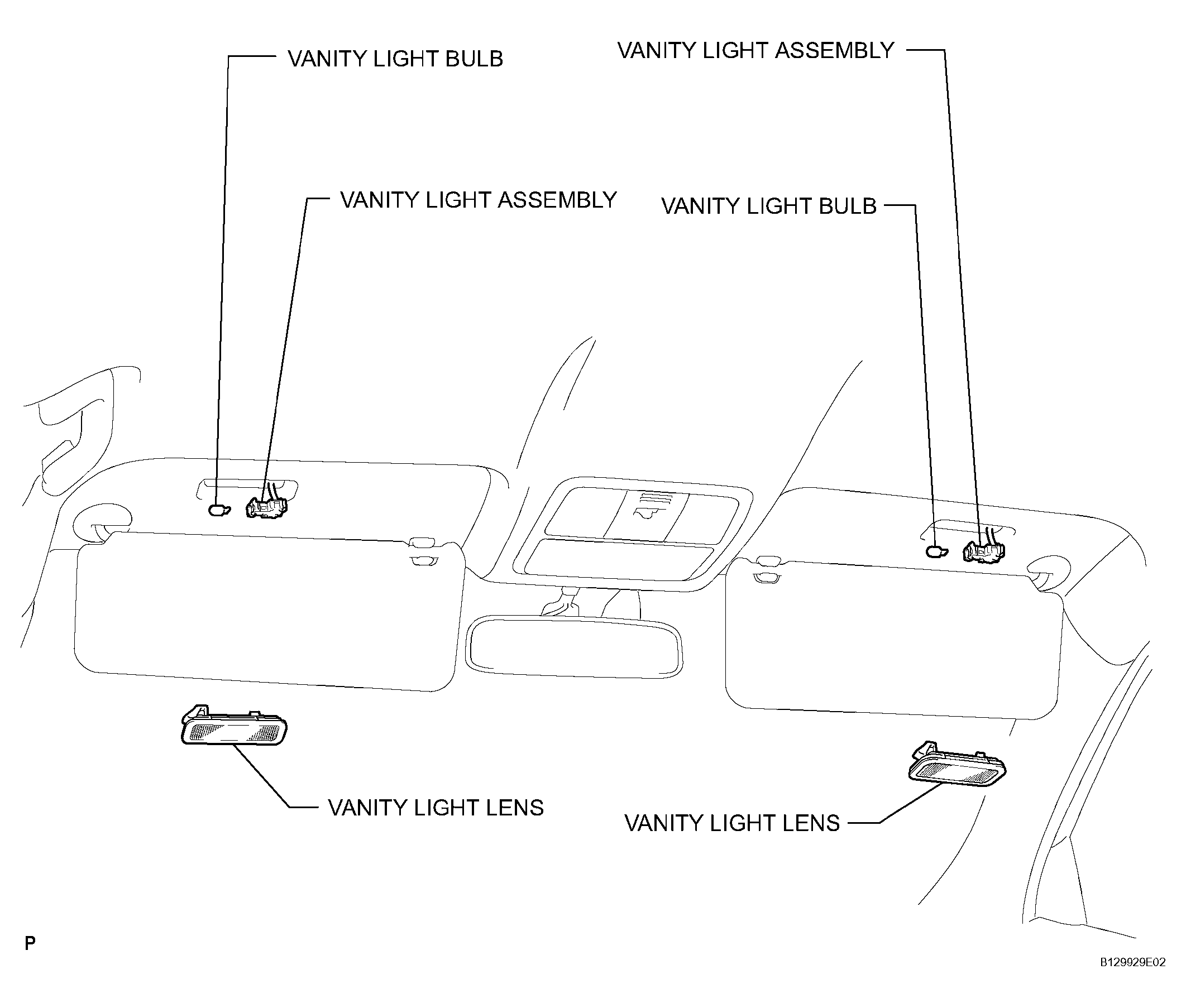 VANITY LIGHT BULB

VANITY LIGHT ASSEMBLY

VANITY LIGHT ASSEMBLY

VANITY LIGHT BULB

VANITY LIGHT LENS

VANITY LIGHT LENS

P

B129929E02