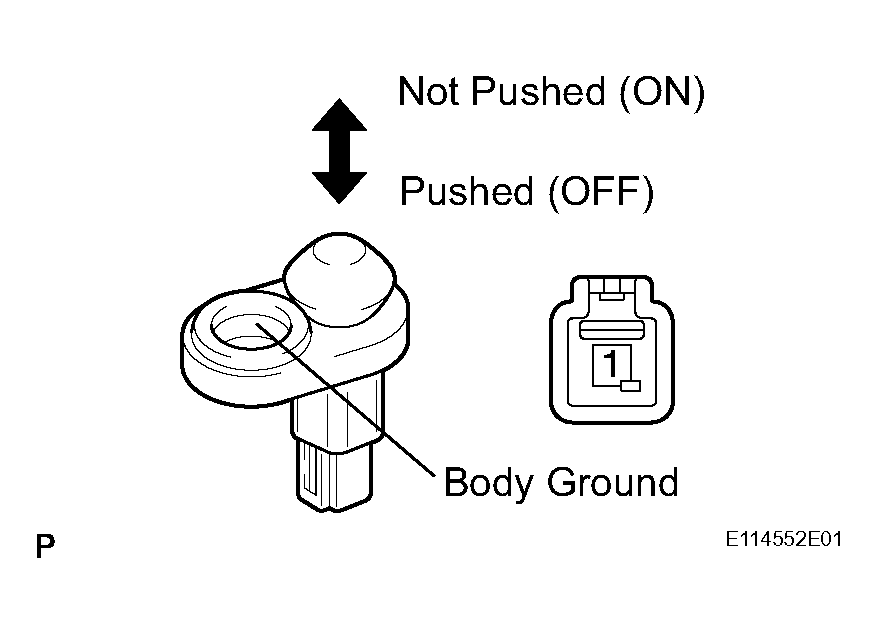 Not Pushed (ON)

Pushed (OFF)

1

Body Ground

P

E114552E01