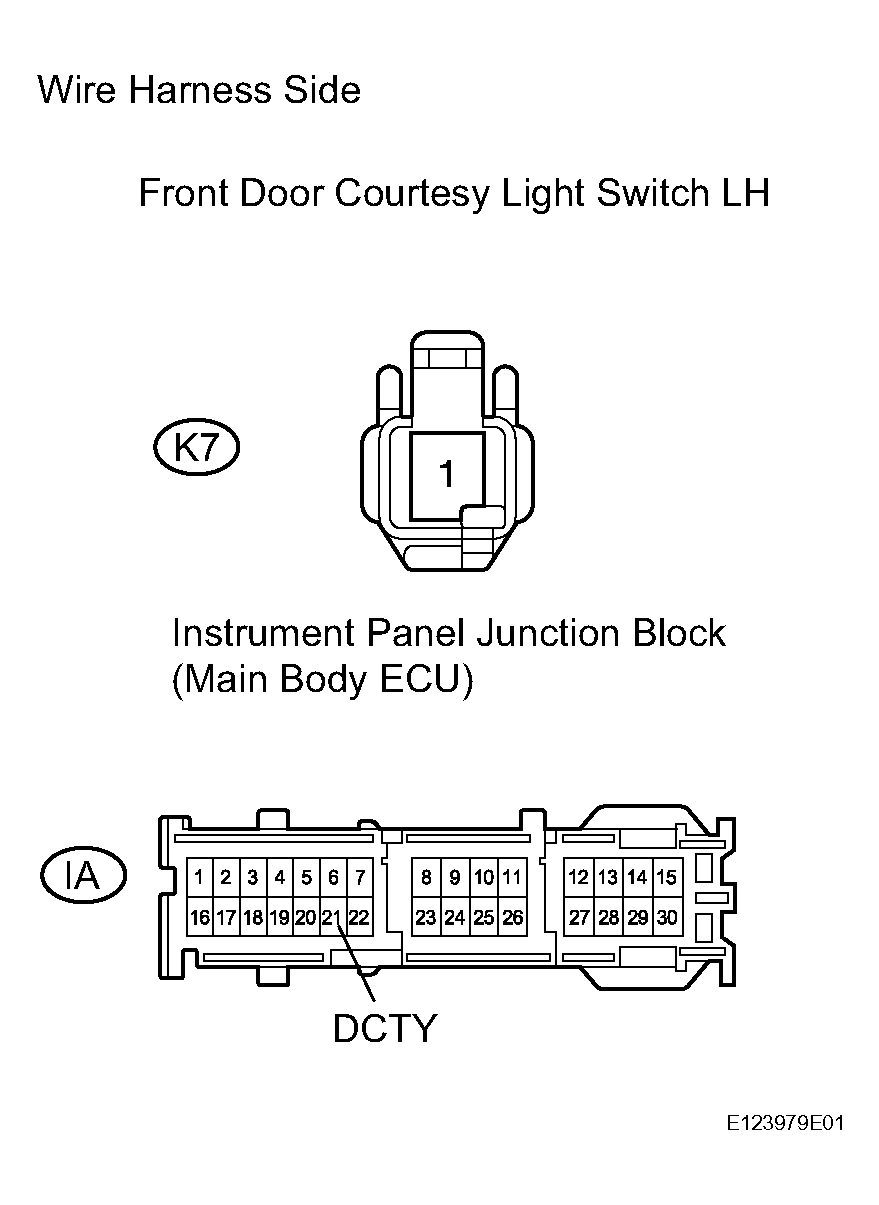 Wire Harness Side

Front Door Courtesy Light Switch LH

K7

1

Instrument Panel Junction Block (Main Body ECU)

IA

1 2 3 4 5 6 7 8 9 10 11 12 13 14 15
16 17 18 19 20 21 22 23 24 25 26 27 28 29 30

DCTY

E123979E01