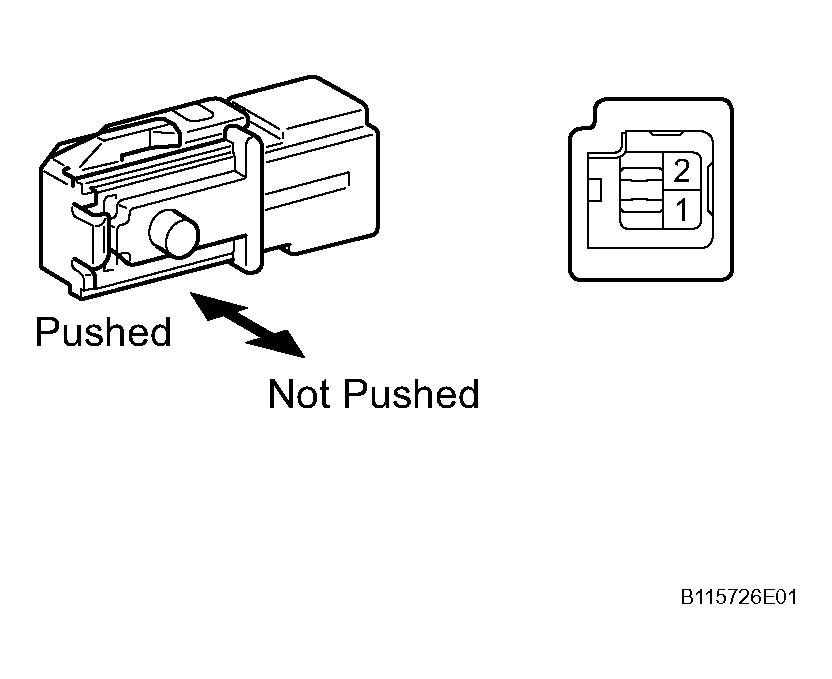 2
1

Pushed

Not Pushed

B115726E01