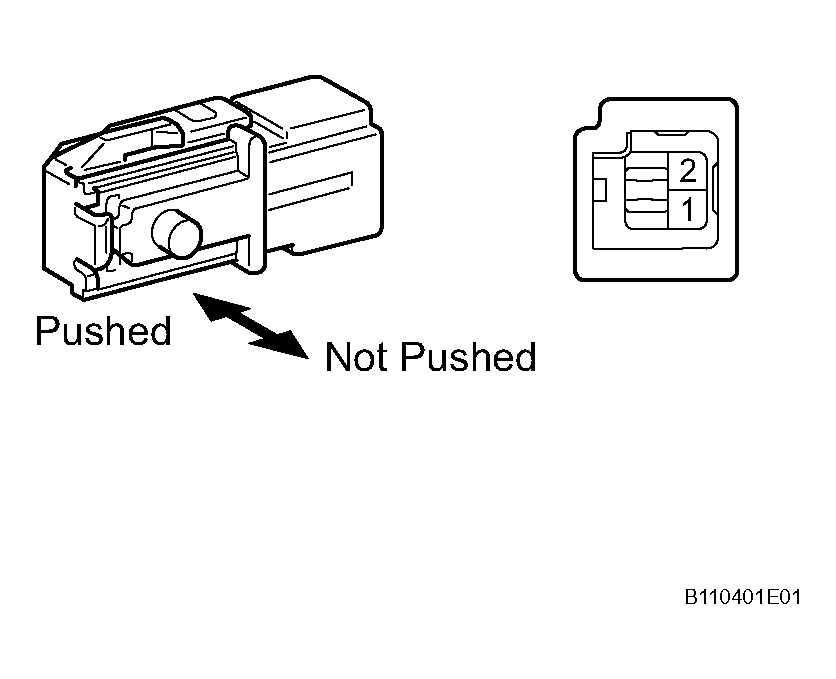 2
1
Pushed
Not Pushed
B110401E01