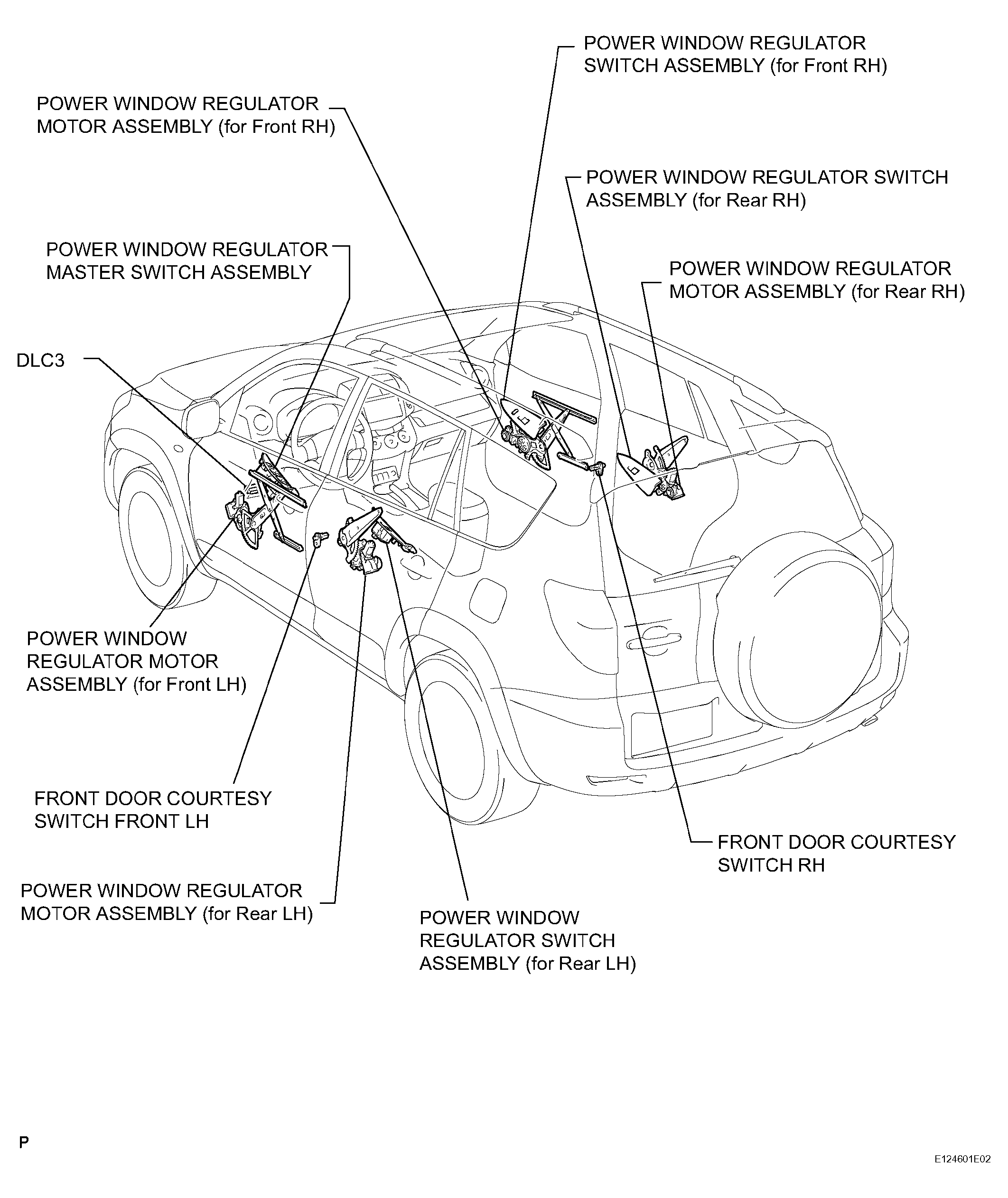 POWER WINDOW REGULATOR SWITCH ASSEMBLY (for Front RH)

POWER WINDOW REGULATOR MOTOR ASSEMBLY (for Front RH)

POWER WINDOW REGULATOR SWITCH ASSEMBLY (for Rear RH)

POWER WINDOW REGULATOR MASTER SWITCH ASSEMBLY

POWER WINDOW REGULATOR MOTOR ASSEMBLY (for Rear RH)

DLC3

POWER WINDOW REGULATOR MOTOR ASSEMBLY (for Front LH)

FRONT DOOR COURTESY SWITCH FRONT LH

FRONT DOOR COURTESY SWITCH RH

POWER WINDOW REGULATOR MOTOR ASSEMBLY (for Rear LH)

POWER WINDOW REGULATOR SWITCH ASSEMBLY (for Rear LH)

P

E124601E02