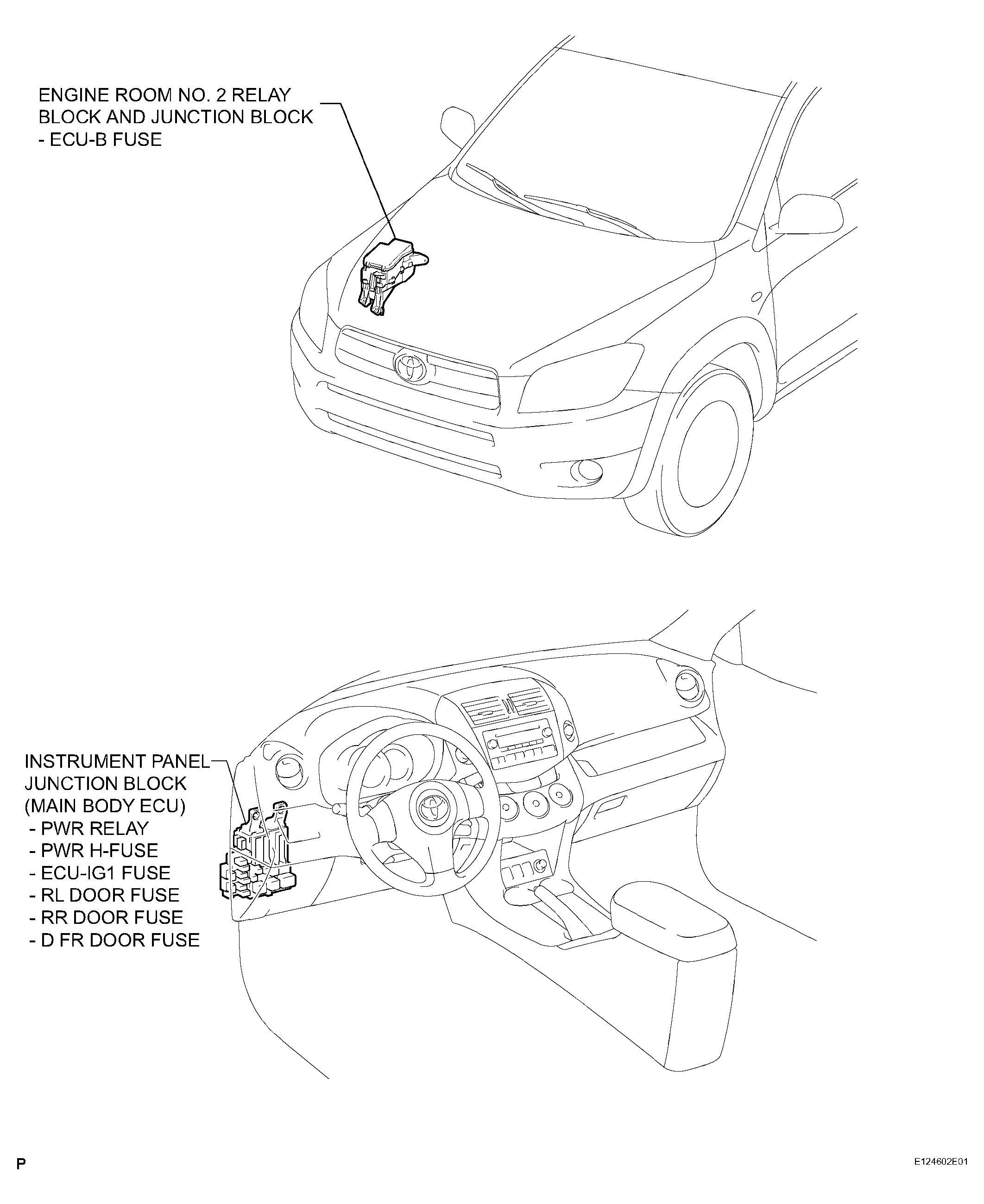 ENGINE ROOM NO. 2 RELAY
BLOCK AND JUNCTION BLOCK
- ECU-B FUSE

INSTRUMENT PANEL
JUNCTION BLOCK
(MAIN BODY ECU)
- PWR RELAY
- PWR H-FUSE
- ECU-IG1 FUSE
- RL DOOR FUSE
- RR DOOR FUSE
- D FR DOOR FUSE

P

E124602E01