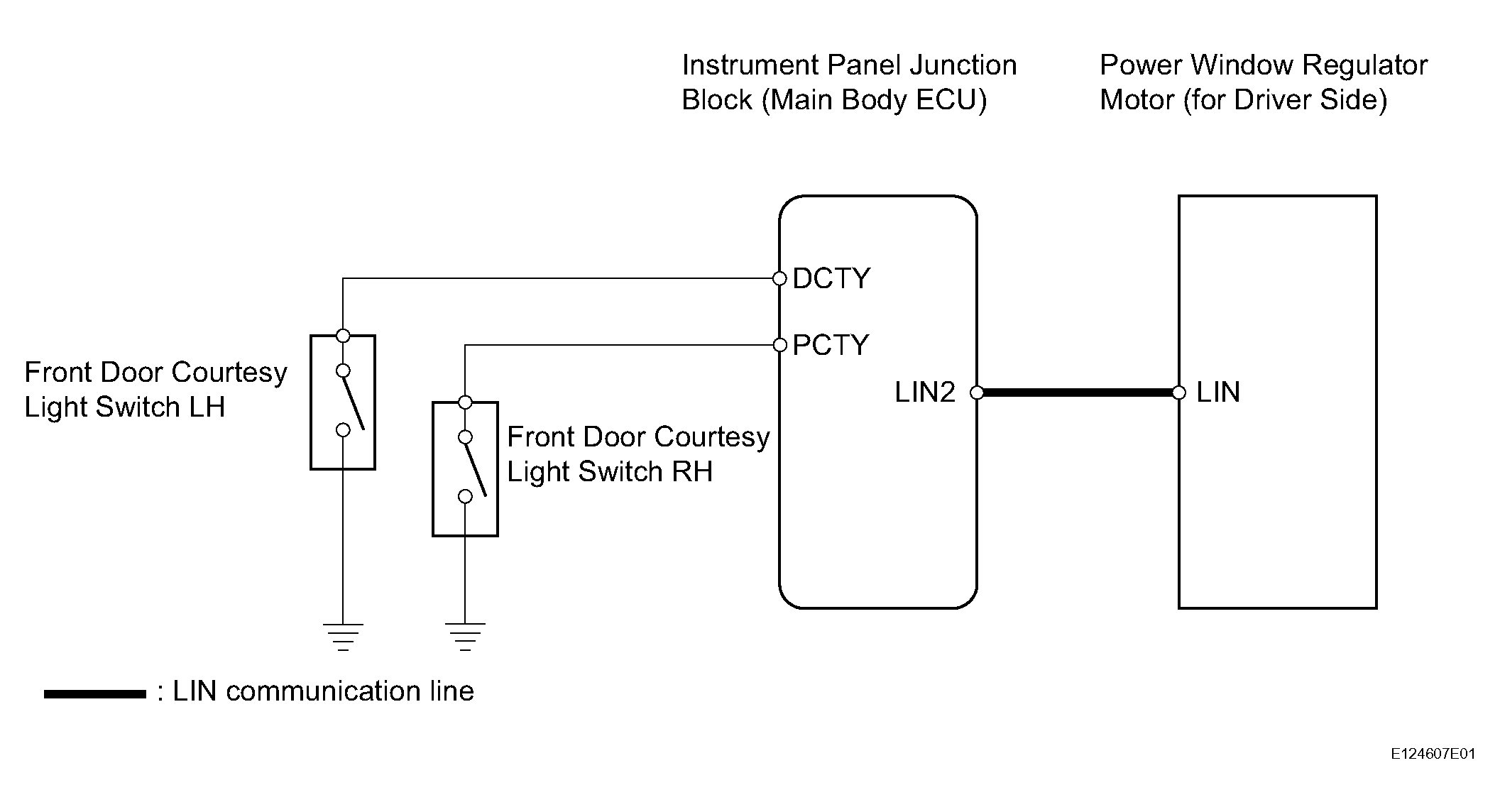 Instrument Panel Junction Block (Main Body ECU)

Power Window Regulator Motor (for Driver Side)

DCTY

PCTY

LIN2

LIN

Front Door Courtesy Light Switch LH

Front Door Courtesy Light Switch RH

: LIN communication line

E124607E01