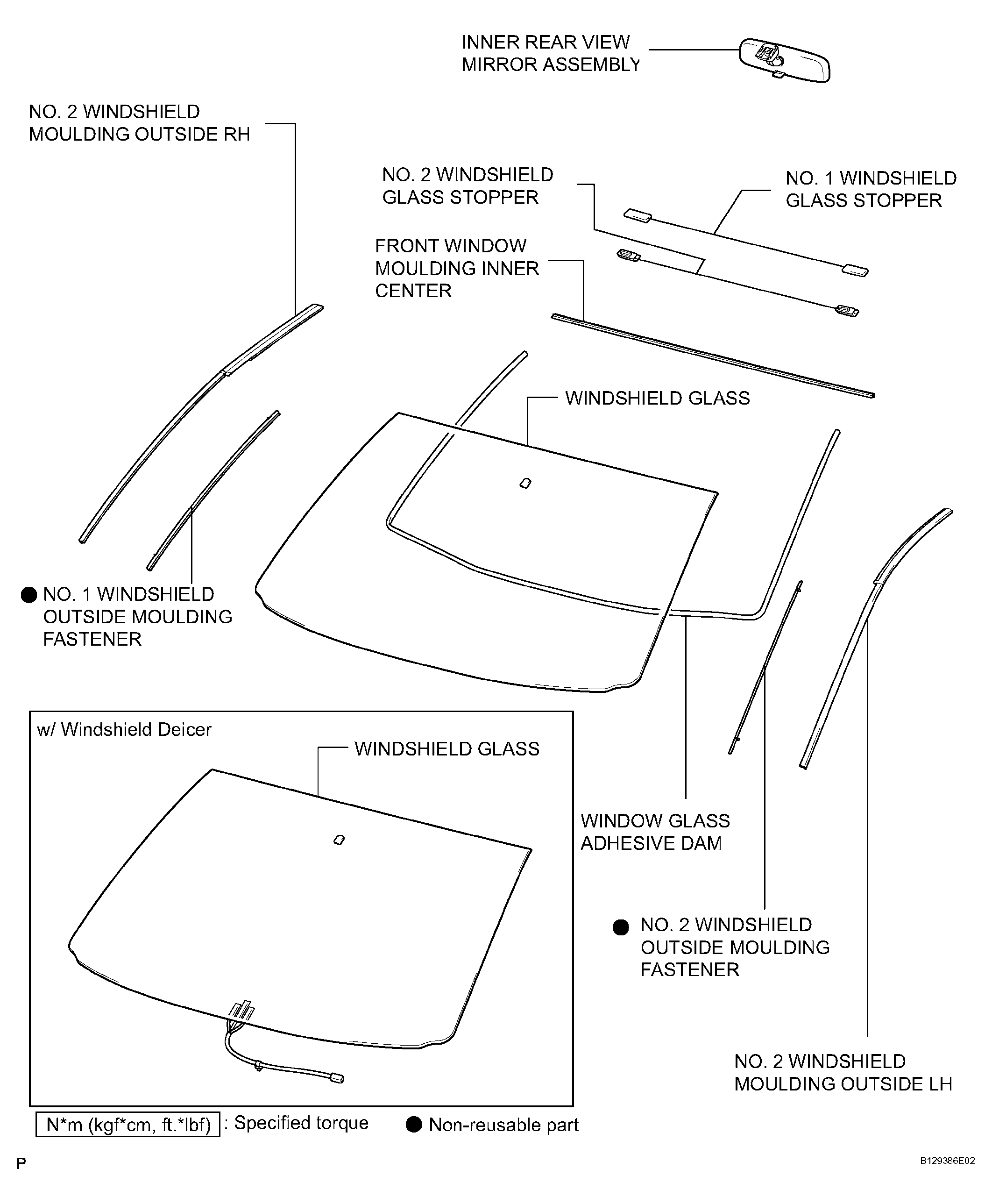 INNER REAR VIEW MIRROR ASSEMBLY

NO. 2 WINDSHIELD MOULDING OUTSIDE RH

NO. 2 WINDSHIELD GLASS STOPPER

NO. 1 WINDSHIELD GLASS STOPPER

FRONT WINDOW MOULDING INNER CENTER

WINDSHIELD GLASS

● NO. 1 WINDSHIELD OUTSIDE MOULDING FASTENER

w/ Windshield Deicer

WINDSHIELD GLASS

WINDOW GLASS ADHESIVE DAM

● NO. 2 WINDSHIELD OUTSIDE MOULDING FASTENER

NO. 2 WINDSHIELD MOULDING OUTSIDE LH

N*m (kgf*cm, ft.*lbf) : Specified torque ● Non-reusable part

P

B129386E02