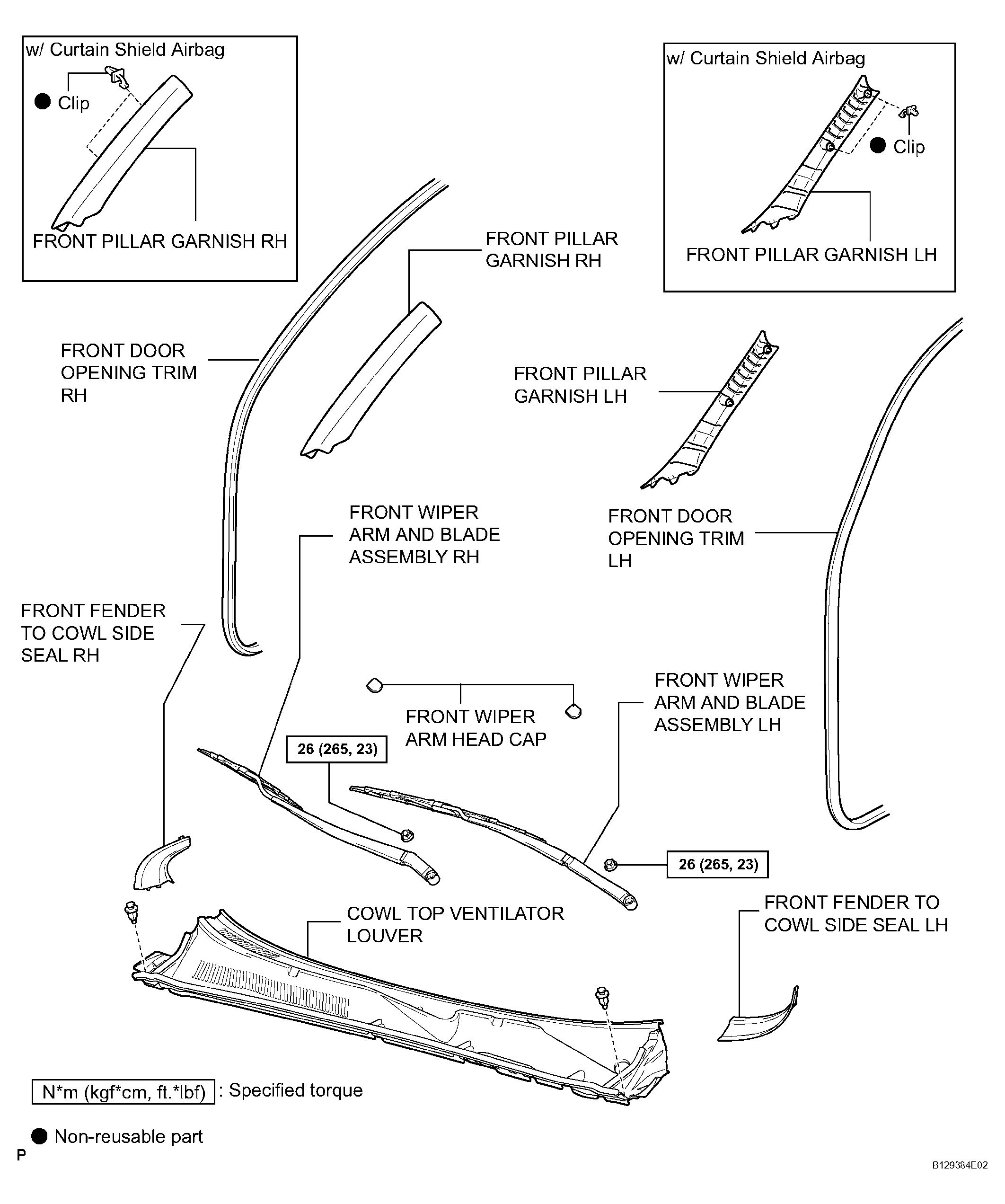 w/ Curtain Shield Airbag

● Clip

FRONT PILLAR GARNISH RH

w/ Curtain Shield Airbag

● Clip

FRONT PILLAR GARNISH LH

FRONT PILLAR GARNISH RH

FRONT DOOR OPENING TRIM RH

FRONT PILLAR GARNISH LH

FRONT WIPER ARM AND BLADE ASSEMBLY RH

FRONT DOOR OPENING TRIM LH

FRONT FENDER TO COWL SIDE SEAL RH

FRONT WIPER ARM HEAD CAP

FRONT WIPER ARM AND BLADE ASSEMBLY LH

26 (265, 23)

26 (265, 23)

COWL TOP VENTILATOR LOUVER

FRONT FENDER TO COWL SIDE SEAL LH

N*m (kgf*cm, ft.*lbf) : Specified torque

● Non-reusable part

P

B129384E02