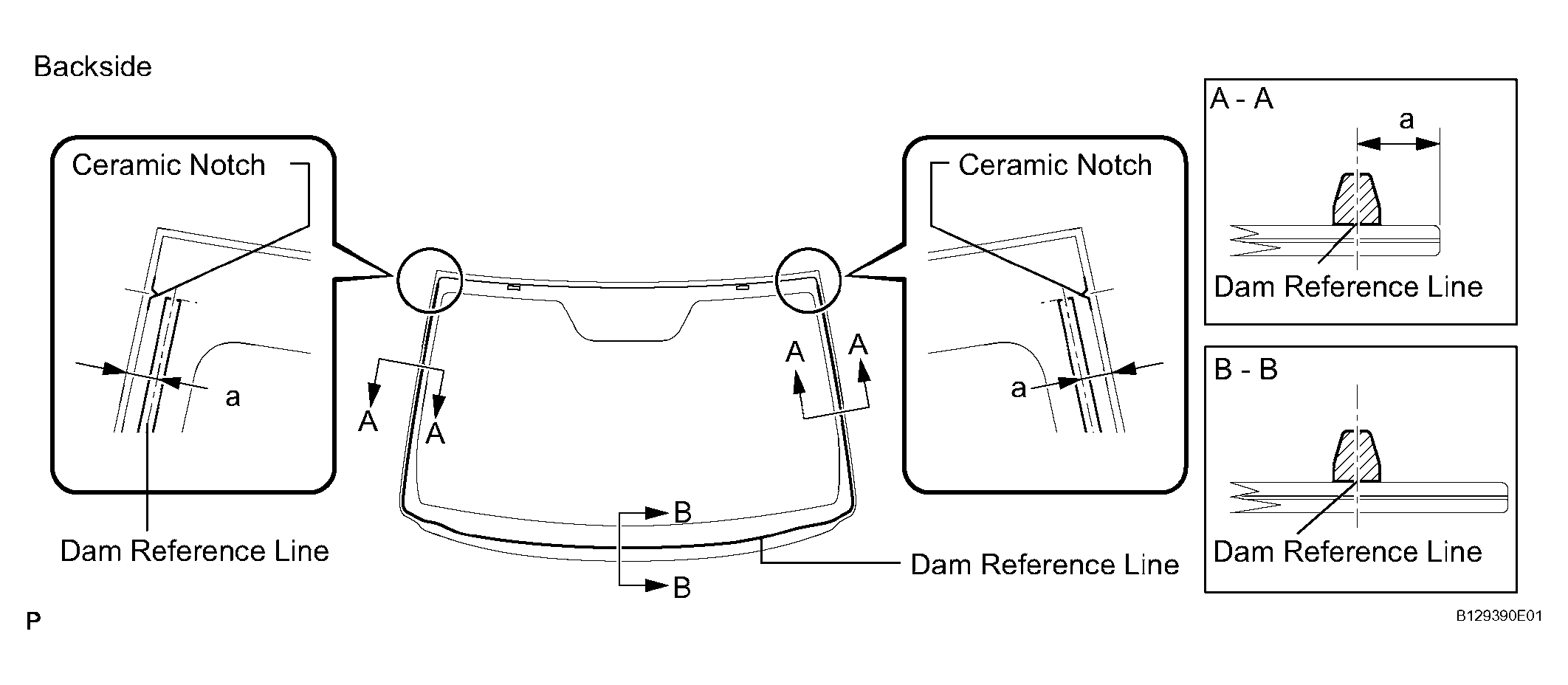 Backside

Ceramic Notch

a

Dam Reference Line

A
A

A
A

B
B

Dam Reference Line

Ceramic Notch

a

A - A

a

Dam Reference Line

B - B

Dam Reference Line

P

B129390E01