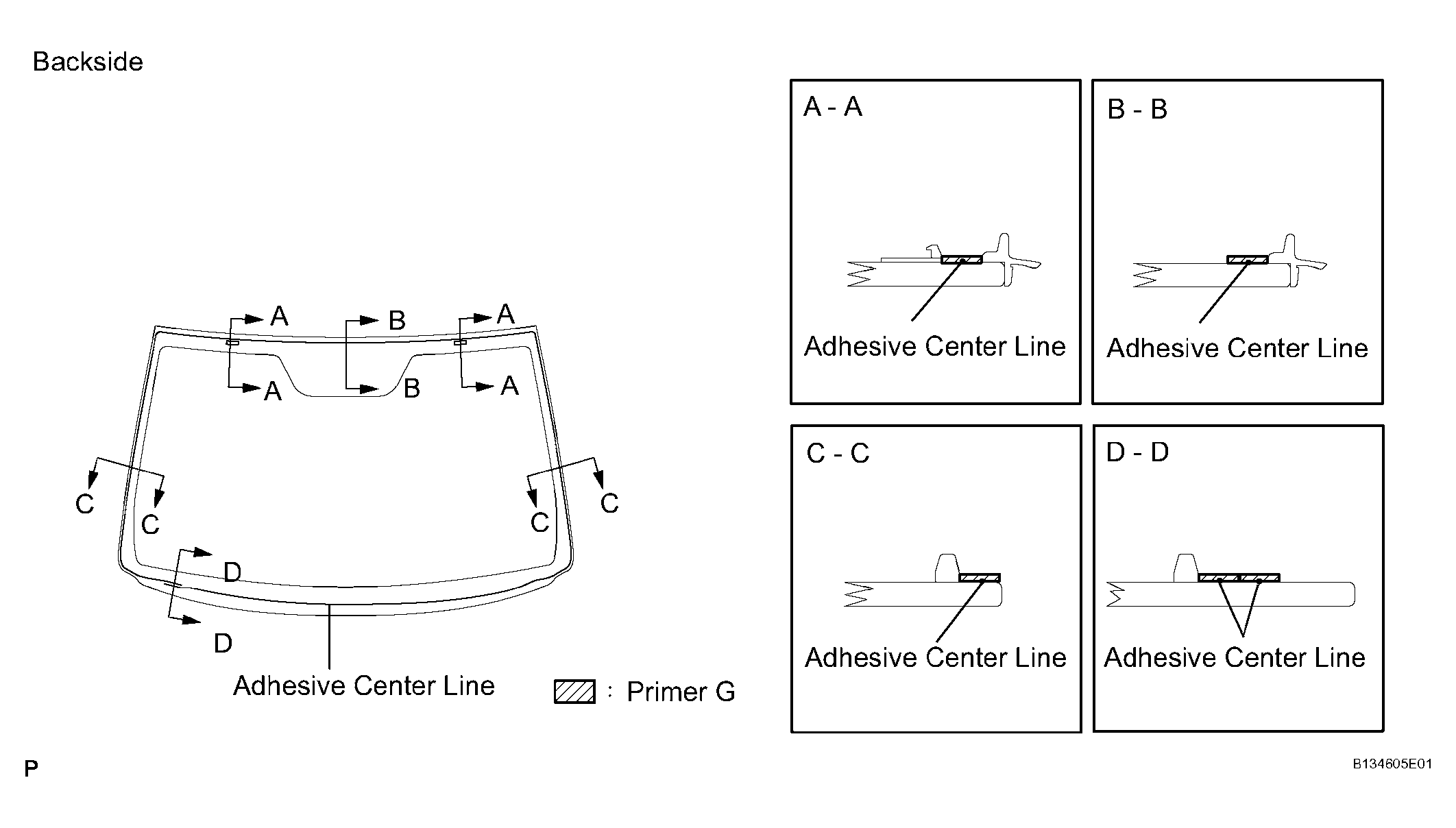 Backside

A
B
A
A
B
A
C
C
C
C
D
D

Adhesive Center Line

: Primer G

A - A

Adhesive Center Line

B - B

Adhesive Center Line

C - C

Adhesive Center Line

D - D

Adhesive Center Line

P

B134605E01