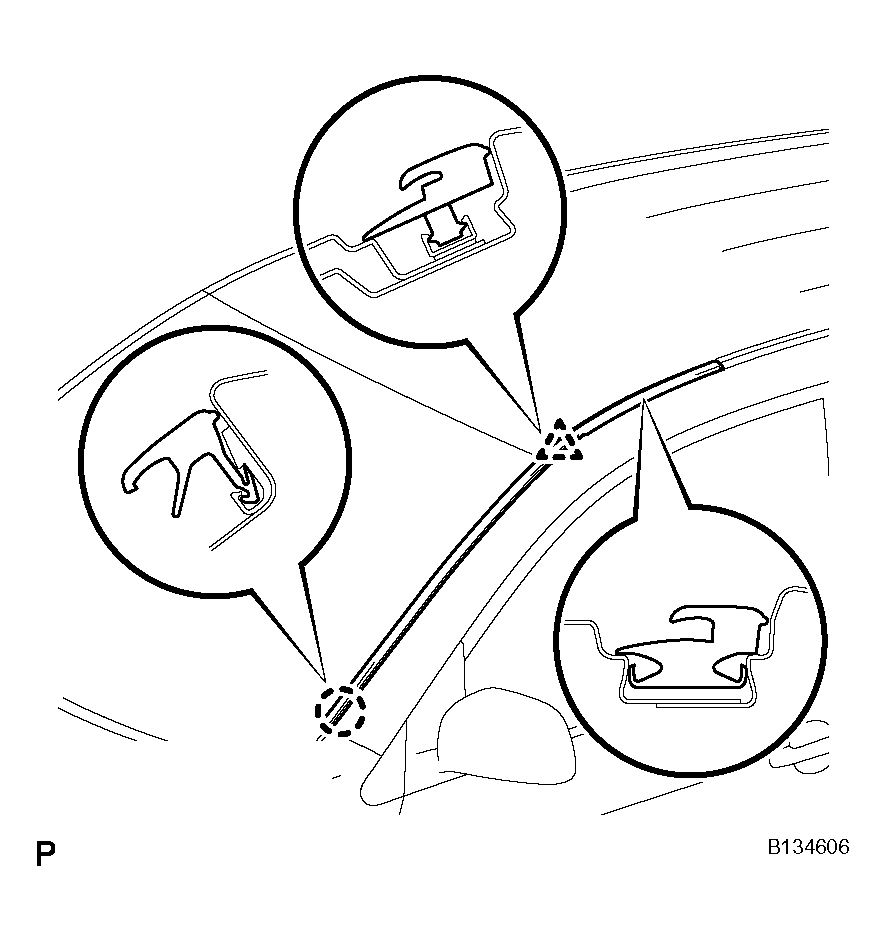 P

B134606