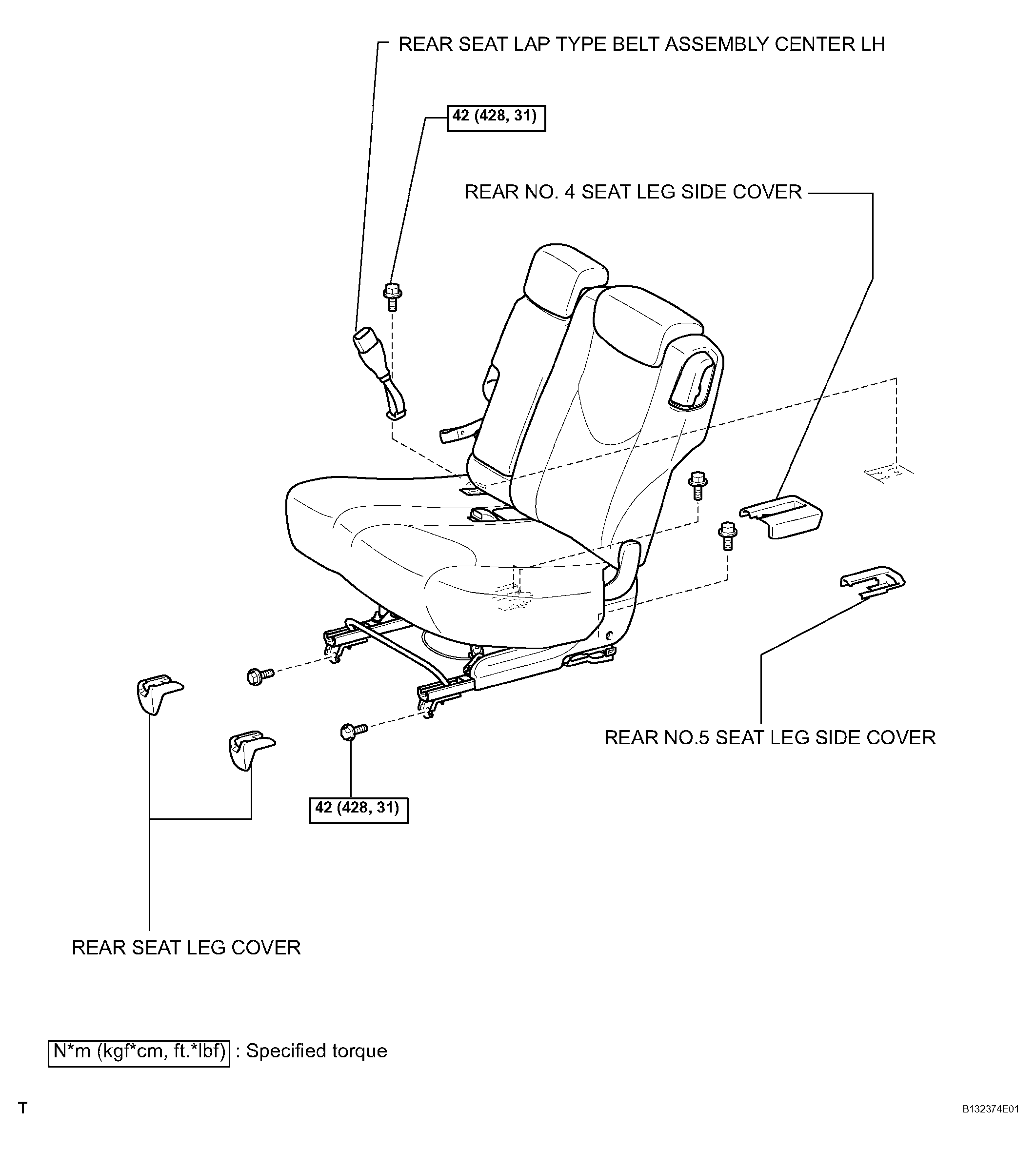 REAR SEAT LAP TYPE BELT ASSEMBLY CENTER LH

42 (428, 31)

REAR NO. 4 SEAT LEG SIDE COVER

REAR NO.5 SEAT LEG SIDE COVER

42 (428, 31)

REAR SEAT LEG COVER

N*m (kgf*cm, ft.*lbf) : Specified torque

T

B132374E01