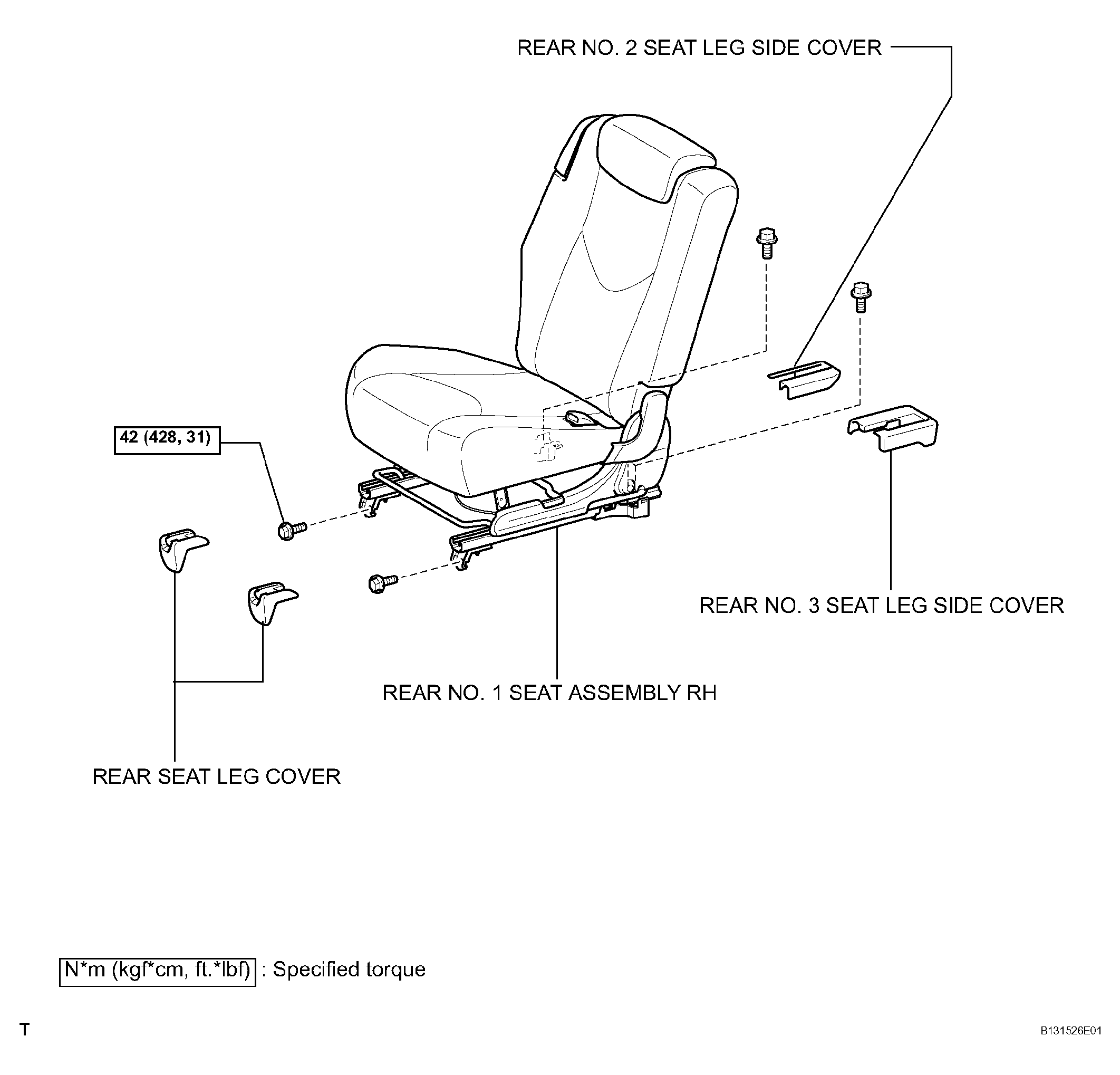 REAR NO. 2 SEAT LEG SIDE COVER

42 (428, 31)

REAR NO. 3 SEAT LEG SIDE COVER

REAR NO. 1 SEAT ASSEMBLY RH

REAR SEAT LEG COVER

N*m (kgf*cm, ft.*lbf) : Specified torque

T

B131526E01