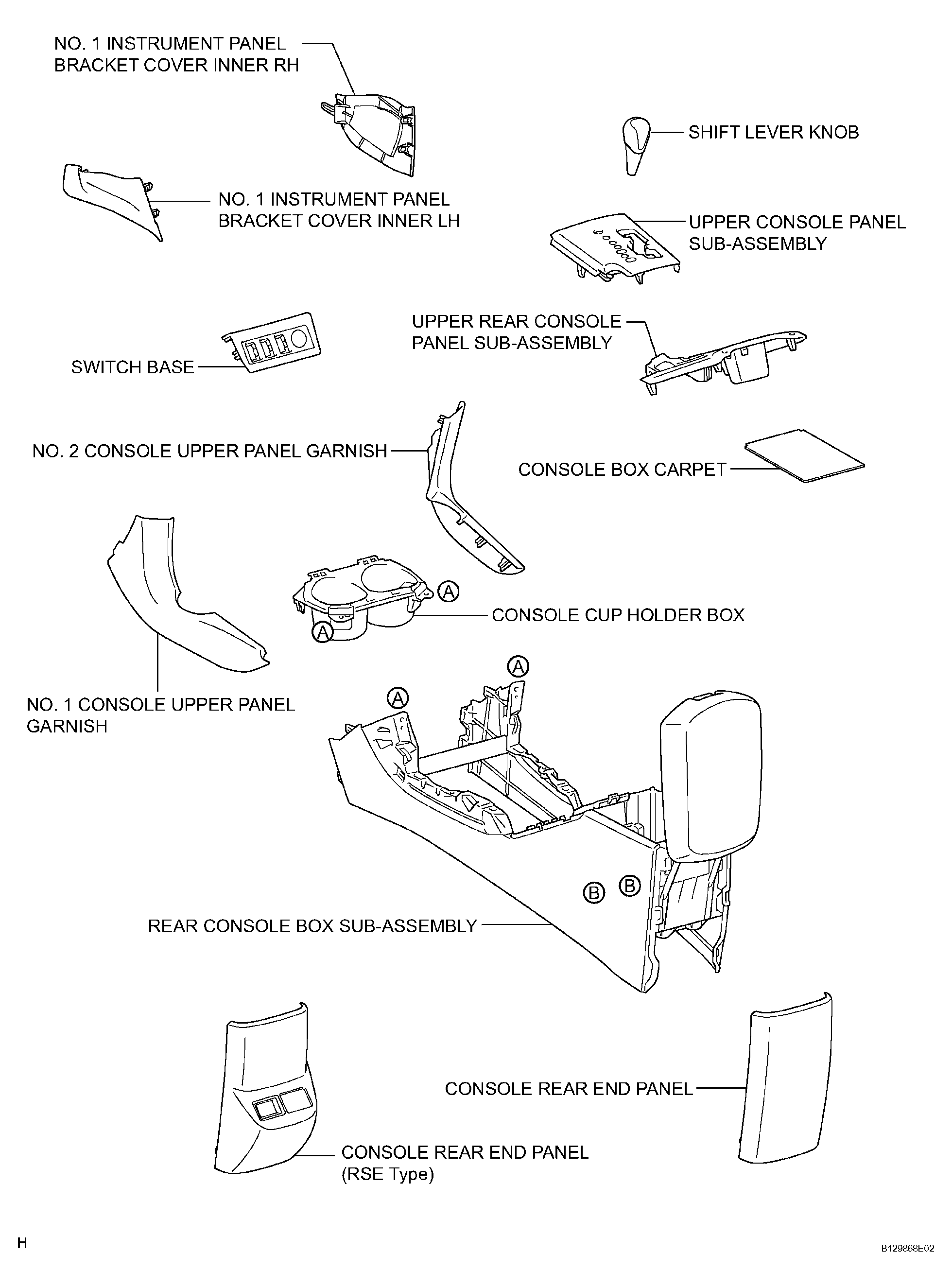 NO. 1 INSTRUMENT PANEL BRACKET COVER INNER RH

SHIFT LEVER KNOB

NO. 1 INSTRUMENT PANEL BRACKET COVER INNER LH

UPPER CONSOLE PANEL SUB-ASSEMBLY

UPPER REAR CONSOLE PANEL SUB-ASSEMBLY

SWITCH BASE

NO. 2 CONSOLE UPPER PANEL GARNISH

CONSOLE BOX CARPET

A

A

CONSOLE CUP HOLDER BOX

A

A

NO. 1 CONSOLE UPPER PANEL GARNISH

B

B

REAR CONSOLE BOX SUB-ASSEMBLY

CONSOLE REAR END PANEL

CONSOLE REAR END PANEL (RSE Type)

H

B129868E02