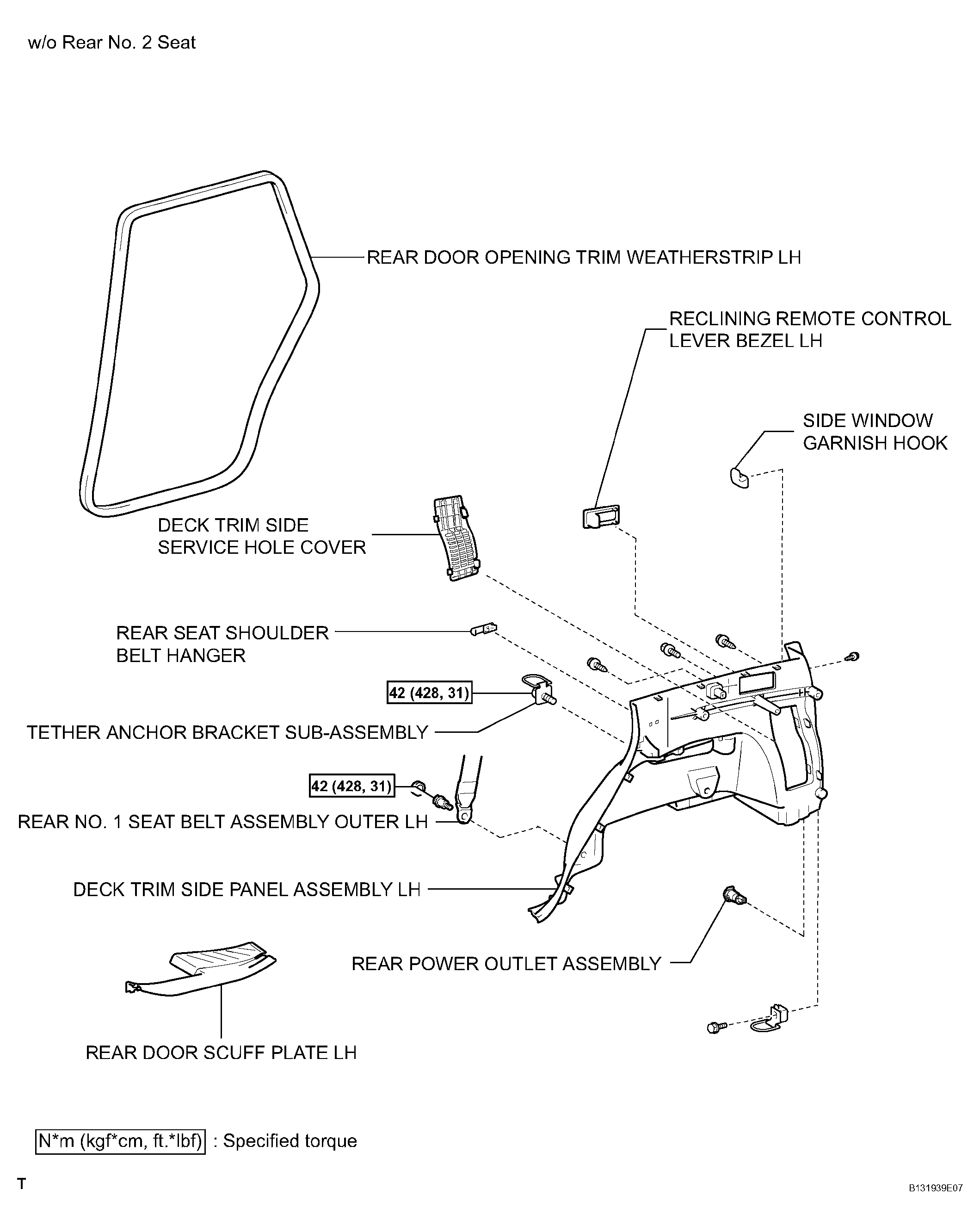 w/o Rear No. 2 Seat

REAR DOOR OPENING TRIM WEATHERSTRIP LH

RECLINING REMOTE CONTROL LEVER BEZEL LH

SIDE WINDOW GARNISH HOOK

DECK TRIM SIDE SERVICE HOLE COVER

REAR SEAT SHOULDER BELT HANGER

42 (428, 31)

TETHER ANCHOR BRACKET SUB-ASSEMBLY

42 (428, 31)

REAR NO. 1 SEAT BELT ASSEMBLY OUTER LH

DECK TRIM SIDE PANEL ASSEMBLY LH

REAR POWER OUTLET ASSEMBLY

REAR DOOR SCUFF PLATE LH

N*m (kgf*cm, ft.*lbf) : Specified torque

T

B131939E07