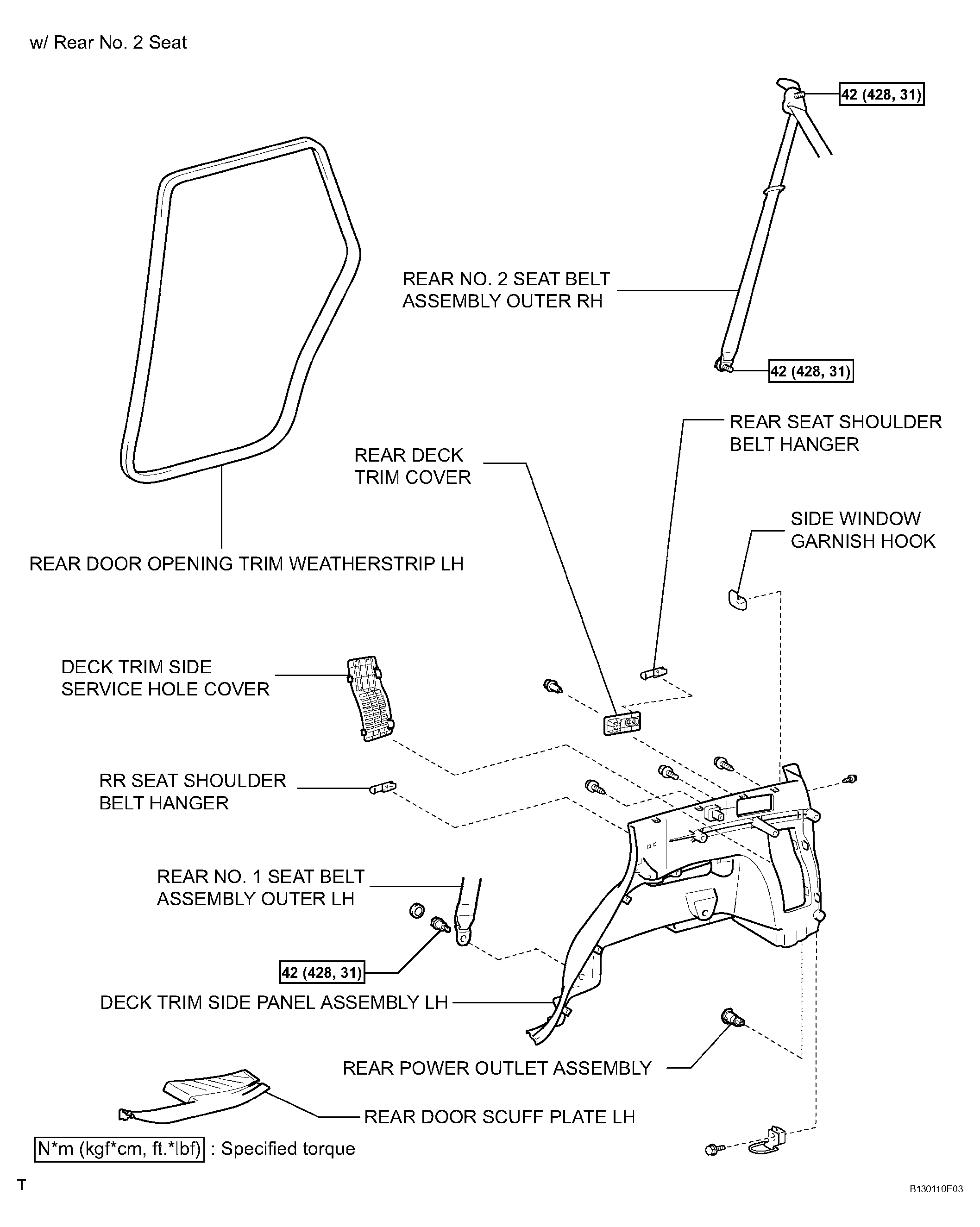 w/ Rear No. 2 Seat

42 (428, 31)

REAR NO. 2 SEAT BELT ASSEMBLY OUTER RH

42 (428, 31)

REAR SEAT SHOULDER BELT HANGER

REAR DECK TRIM COVER

SIDE WINDOW GARNISH HOOK

REAR DOOR OPENING TRIM WEATHERSTRIP LH

DECK TRIM SIDE SERVICE HOLE COVER

RR SEAT SHOULDER BELT HANGER

REAR NO. 1 SEAT BELT ASSEMBLY OUTER LH

42 (428, 31)

DECK TRIM SIDE PANEL ASSEMBLY LH

REAR POWER OUTLET ASSEMBLY

REAR DOOR SCUFF PLATE LH

N*m (kgf*cm, ft.*lbf) : Specified torque

T

B130110E03