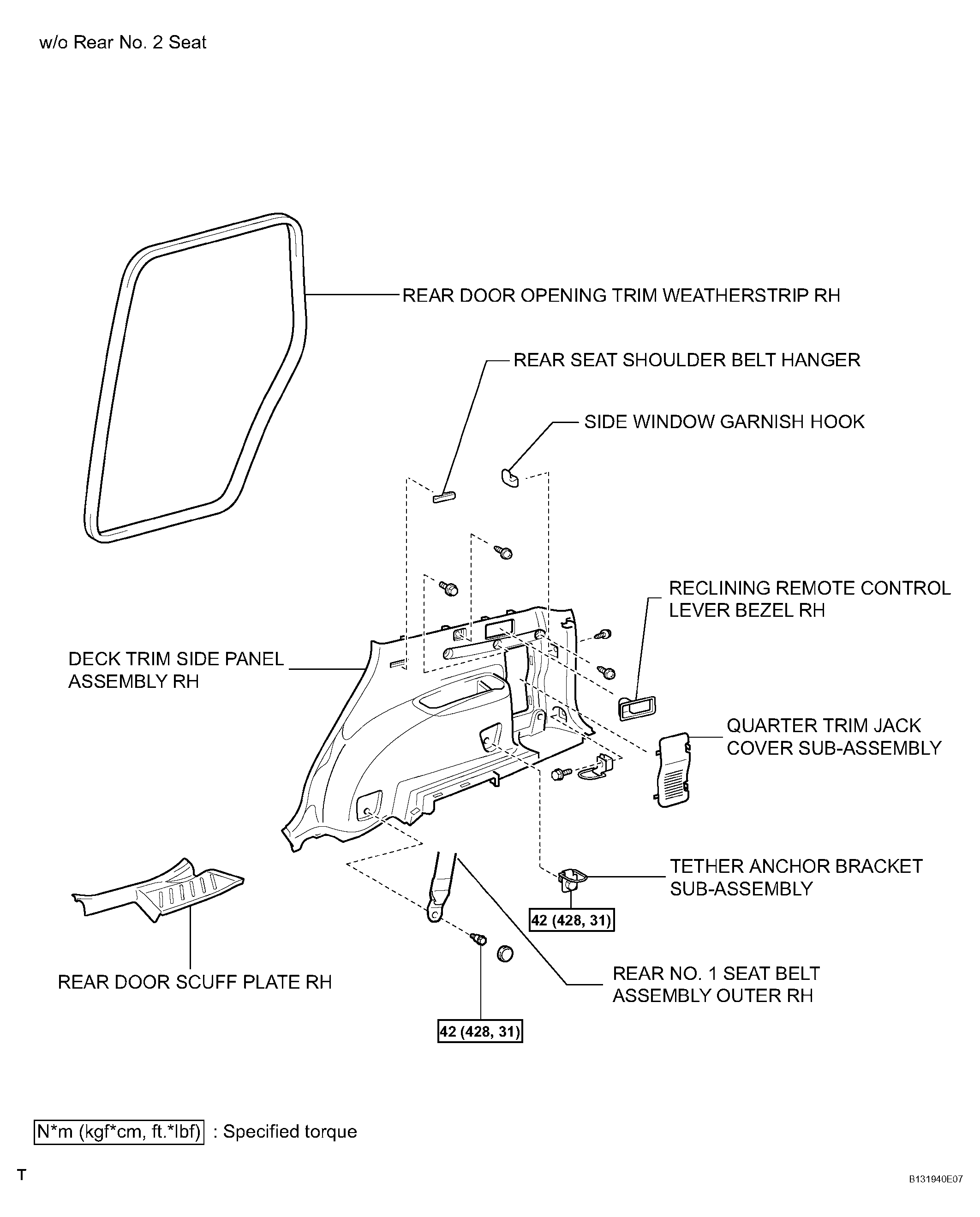 w/o Rear No. 2 Seat

REAR DOOR OPENING TRIM WEATHERSTRIP RH

REAR SEAT SHOULDER BELT HANGER

SIDE WINDOW GARNISH HOOK

RECLINING REMOTE CONTROL LEVER BEZEL RH

DECK TRIM SIDE PANEL ASSEMBLY RH

QUARTER TRIM JACK COVER SUB-ASSEMBLY

TETHER ANCHOR BRACKET SUB-ASSEMBLY

42 (428, 31)

REAR DOOR SCUFF PLATE RH

REAR NO. 1 SEAT BELT ASSEMBLY OUTER RH

42 (428, 31)

N*m (kgf*cm, ft.*lbf) : Specified torque

T

B131940E07