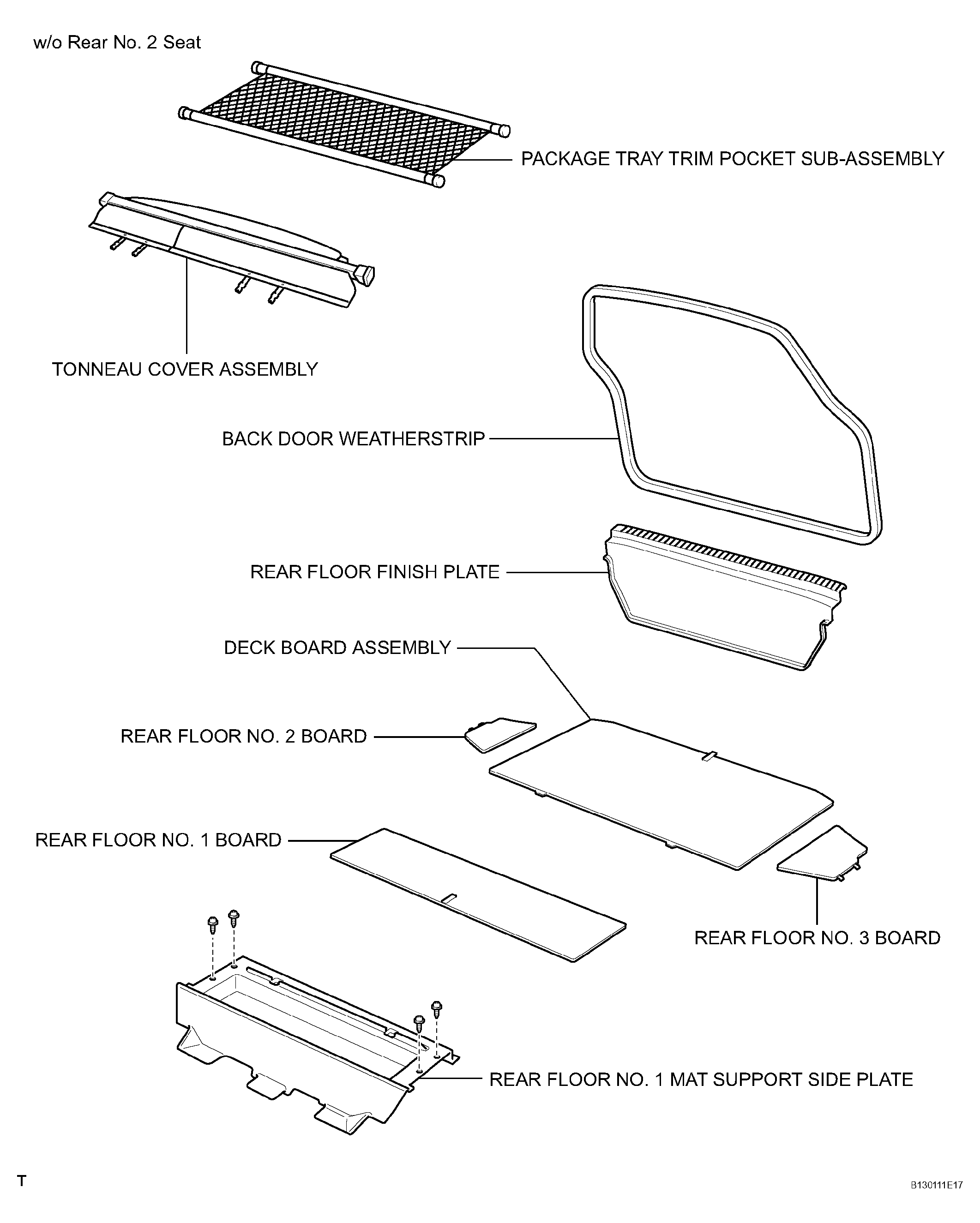 w/o Rear No. 2 Seat

PACKAGE TRAY TRIM POCKET SUB-ASSEMBLY

TONNEAU COVER ASSEMBLY

BACK DOOR WEATHERSTRIP

REAR FLOOR FINISH PLATE

DECK BOARD ASSEMBLY

REAR FLOOR NO. 2 BOARD

REAR FLOOR NO. 1 BOARD

REAR FLOOR NO. 3 BOARD

REAR FLOOR NO. 1 MAT SUPPORT SIDE PLATE

T

B130111E17