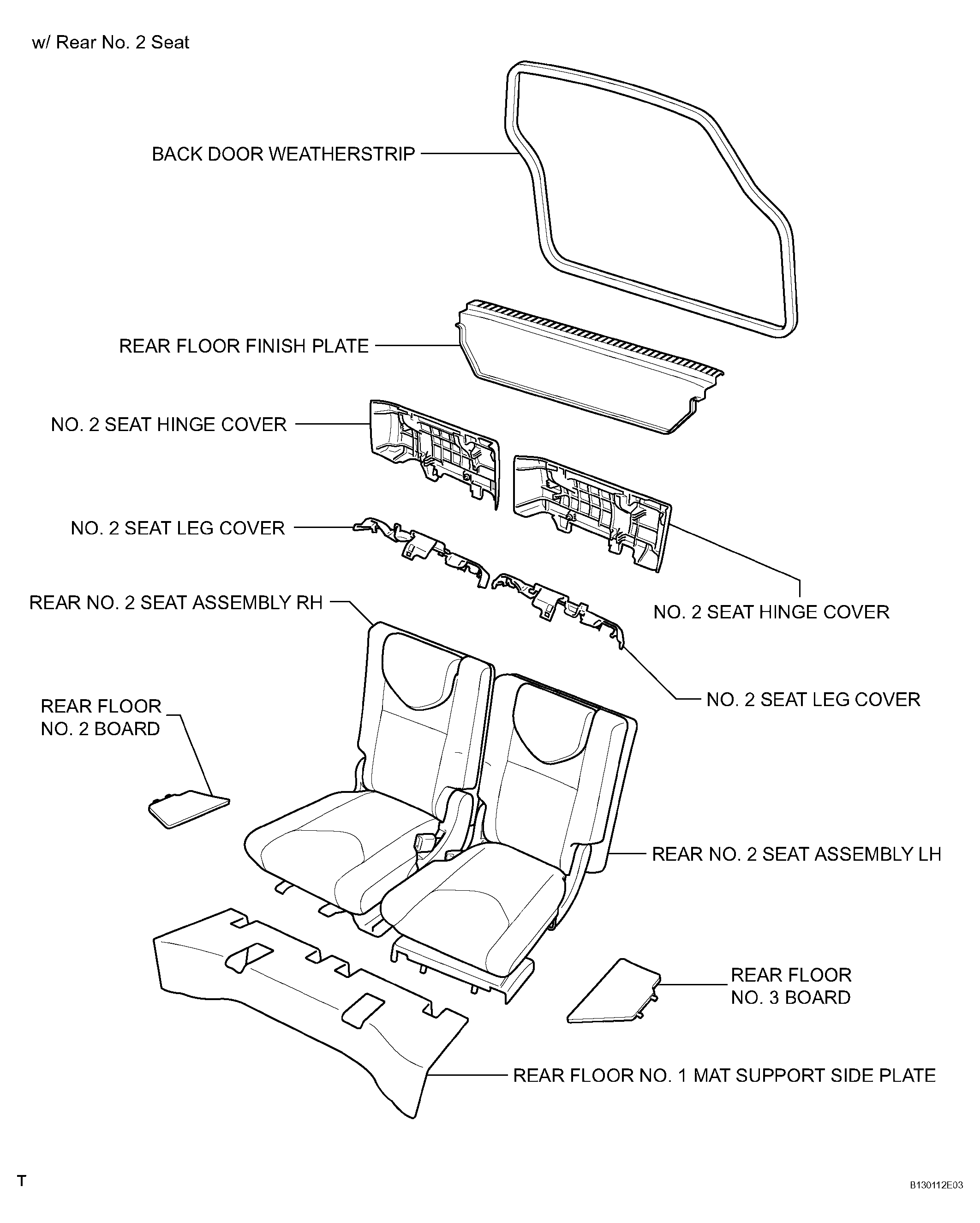 w/ Rear No. 2 Seat

BACK DOOR WEATHERSTRIP

REAR FLOOR FINISH PLATE

NO. 2 SEAT HINGE COVER

NO. 2 SEAT LEG COVER

REAR NO. 2 SEAT ASSEMBLY RH

NO. 2 SEAT HINGE COVER

NO. 2 SEAT LEG COVER

REAR FLOOR NO. 2 BOARD

REAR NO. 2 SEAT ASSEMBLY LH

REAR FLOOR NO. 3 BOARD

REAR FLOOR NO. 1 MAT SUPPORT SIDE PLATE

T

B130112E03