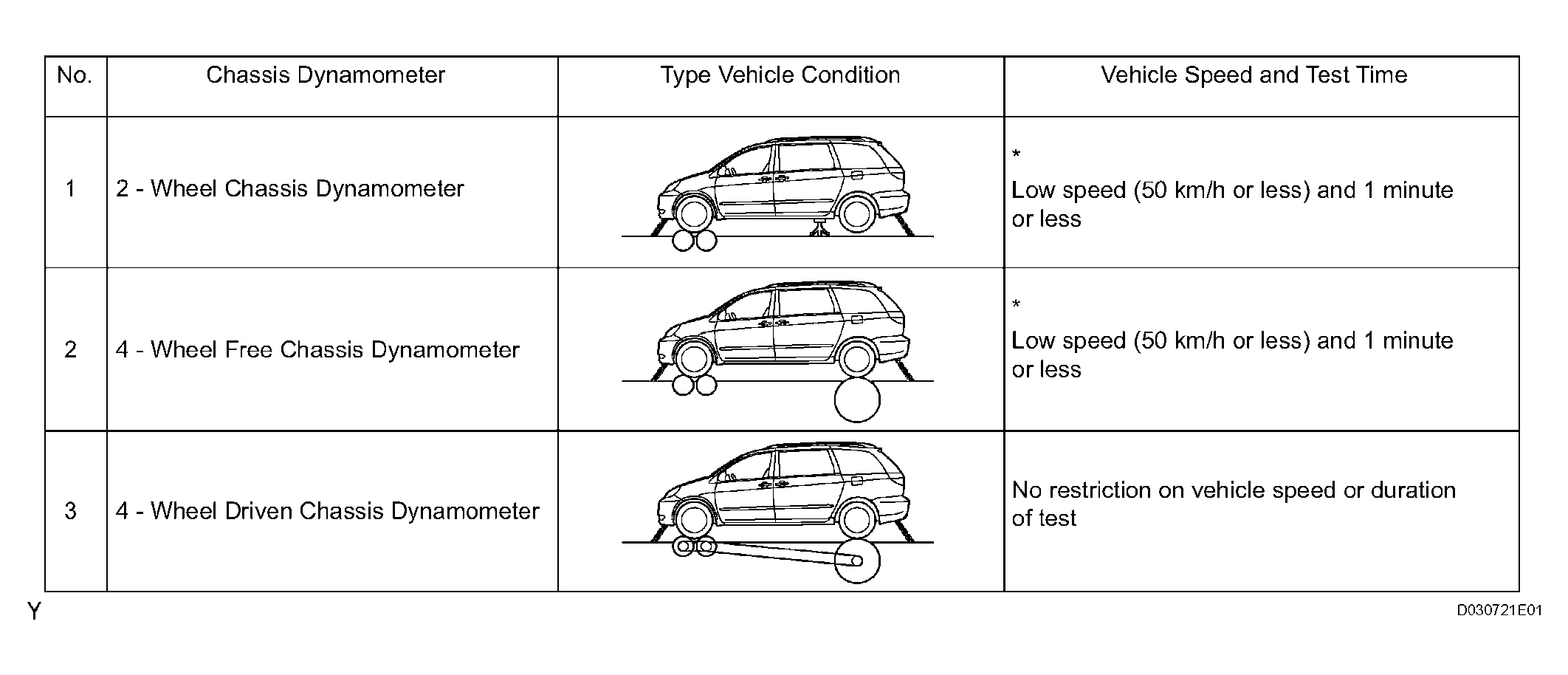 | No. | Chassis Dynamometer | Type Vehicle Condition | Vehicle Speed and Test Time |
|---|---|---|---|
| 1 | 2 - Wheel Chassis Dynamometer | | * Low speed (50 km/h or less) and 1 minute or less |
| 2 | 4 - Wheel Free Chassis Dynamometer | | * Low speed (50 km/h or less) and 1 minute or less |
| 3 | 4 - Wheel Driven Chassis Dynamometer | | No restriction on vehicle speed or duration of test |

Y

D030721E01