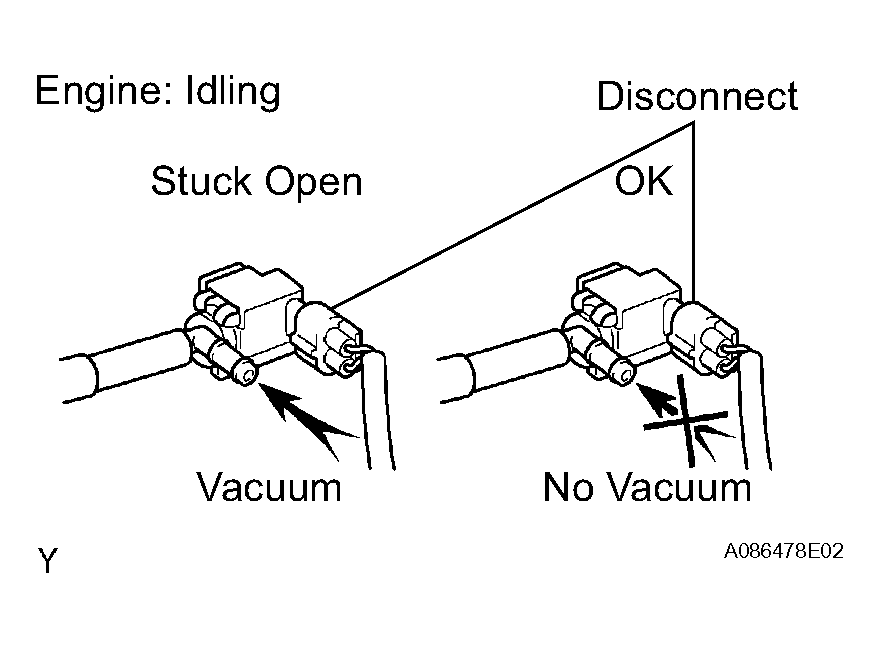 Engine: Idling

Disconnect

Stuck Open

OK

Vacuum

No Vacuum

Y

A086478E02