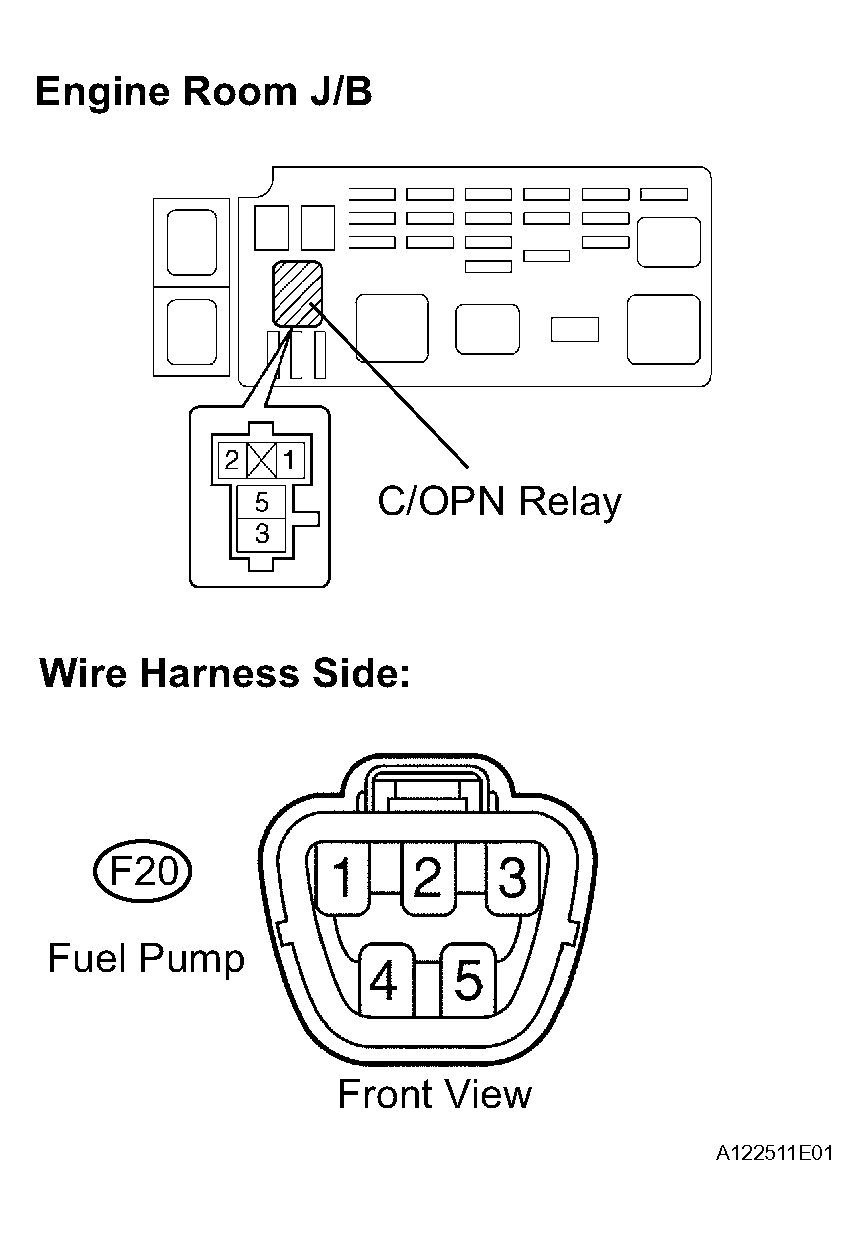 Engine Room J/B

2 1
5
3

C/OPN Relay

Wire Harness Side:

F20

Fuel Pump

1 2 3
4 5

Front View

A122511E01