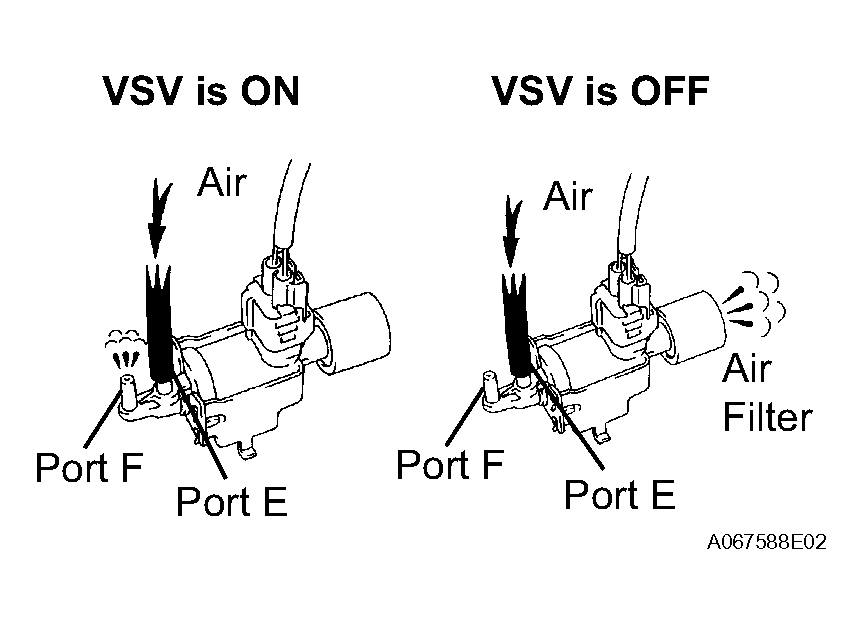 VSV is ON

Air

Port F

Port E

VSV is OFF

Air

Air Filter

Port F

Port E

A067588E02