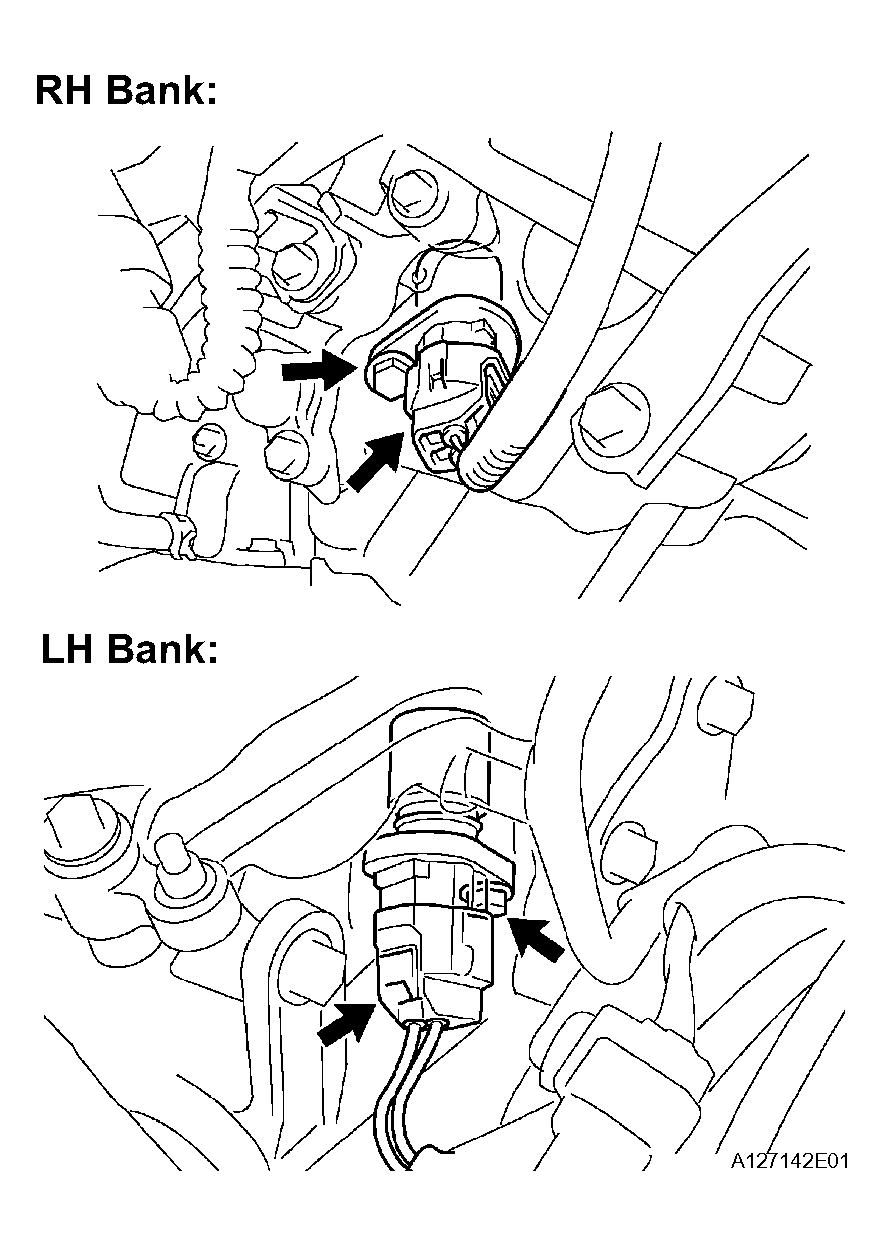 RH Bank:

LH Bank:

A127142E01