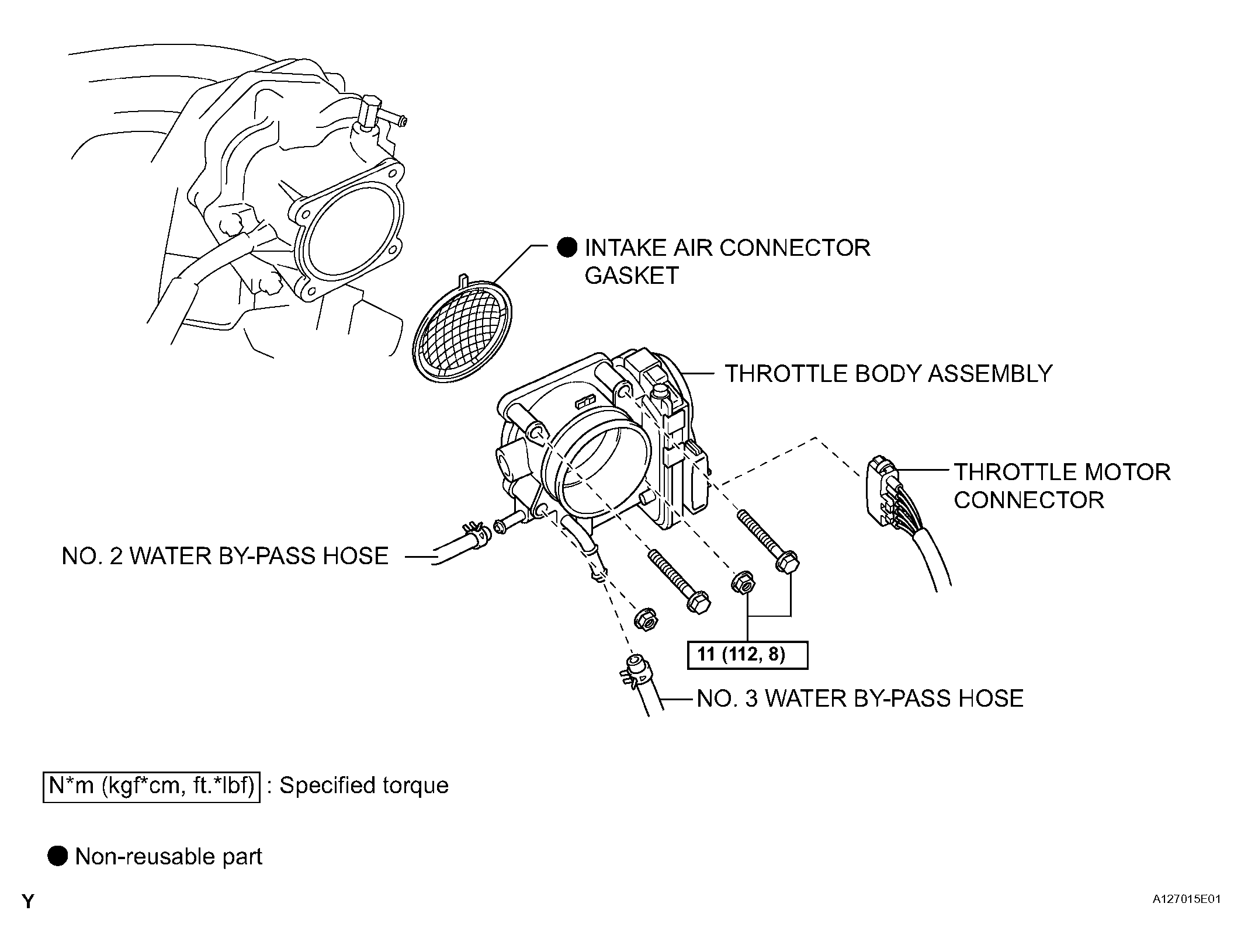 ● INTAKE AIR CONNECTOR GASKET

THROTTLE BODY ASSEMBLY

THROTTLE MOTOR CONNECTOR

NO. 2 WATER BY-PASS HOSE

11 (112, 8)

NO. 3 WATER BY-PASS HOSE

N*m (kgf*cm, ft.*lbf) : Specified torque

● Non-reusable part

Y

A127015E01