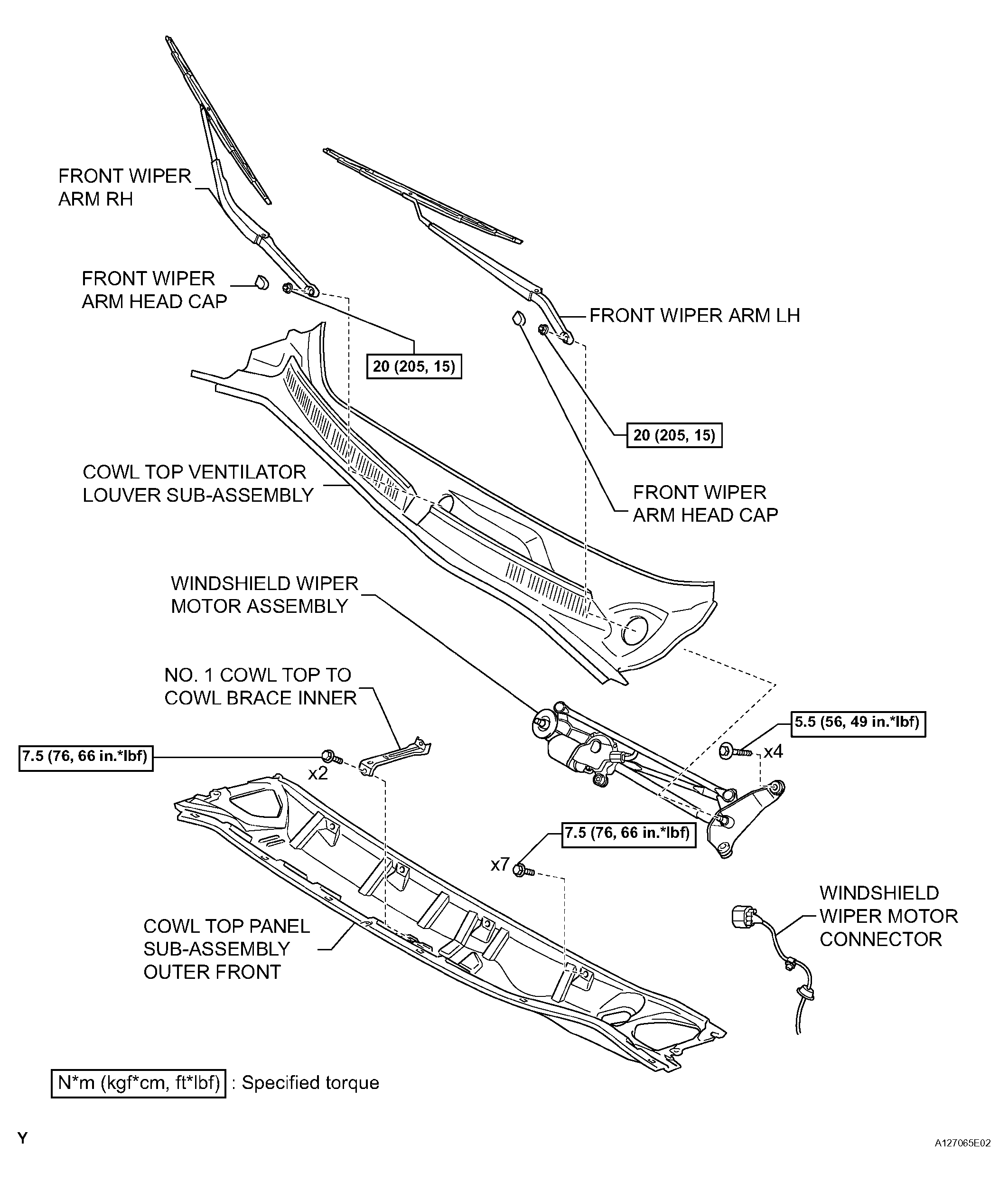 FRONT WIPER ARM RH

FRONT WIPER ARM HEAD CAP

FRONT WIPER ARM LH

20 (205, 15)

20 (205, 15)

COWL TOP VENTILATOR LOUVER SUB-ASSEMBLY

FRONT WIPER ARM HEAD CAP

WINDSHIELD WIPER MOTOR ASSEMBLY

NO. 1 COWL TOP TO COWL BRACE INNER

5.5 (56, 49 in.*lbf)

x4

7.5 (76, 66 in.*lbf)

x2

7.5 (76, 66 in.*lbf)

x7

WINDSHIELD WIPER MOTOR CONNECTOR

COWL TOP PANEL SUB-ASSEMBLY OUTER FRONT

N*m (kgf*cm, ft*lbf) : Specified torque

Y

A127065E02