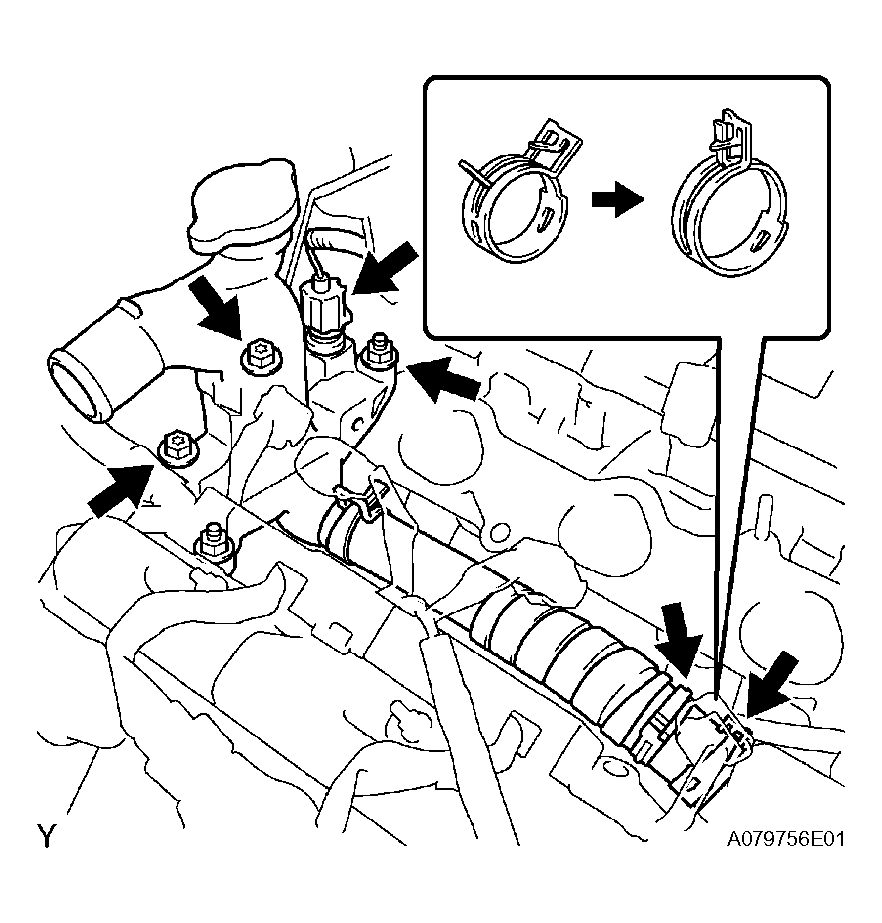 Y

A079756E01