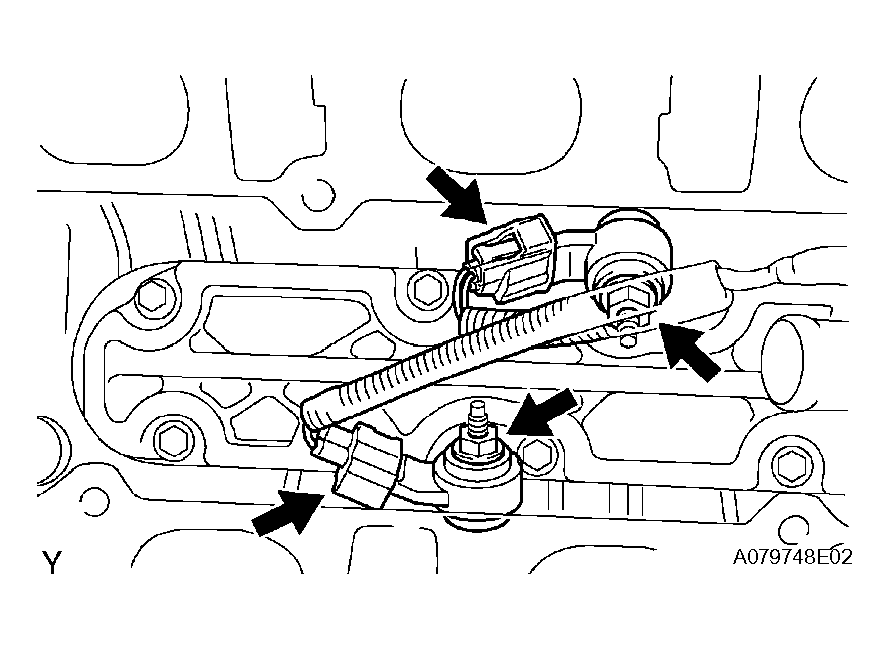 Y
A079748E02