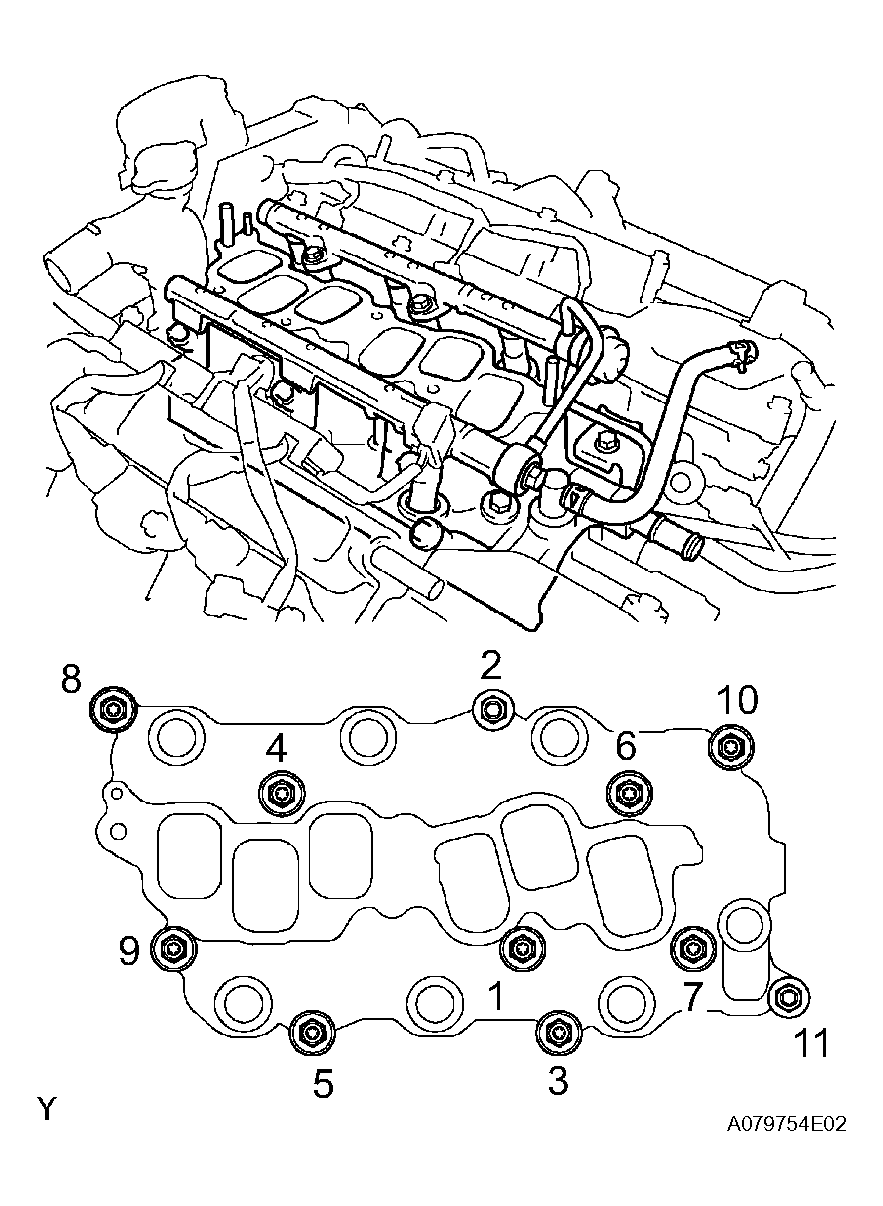 8
2
10
4
6
9
1
7
11
5
3
Y
A079754E02