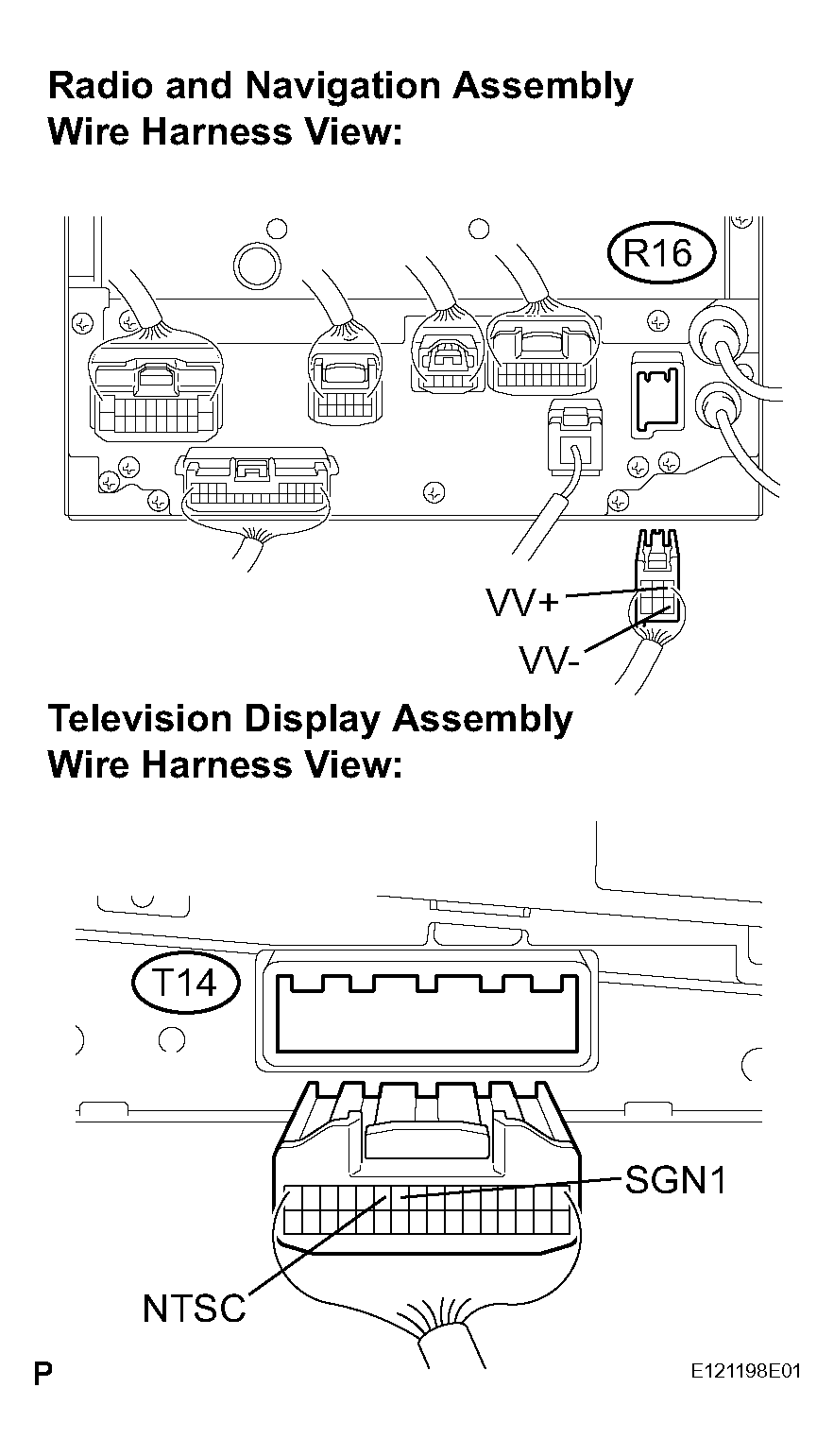 Radio and Navigation Assembly
Wire Harness View:

R16

VV+

VV-

Television Display Assembly
Wire Harness View:

T14

SGN1

NTSC

P

E121198E01