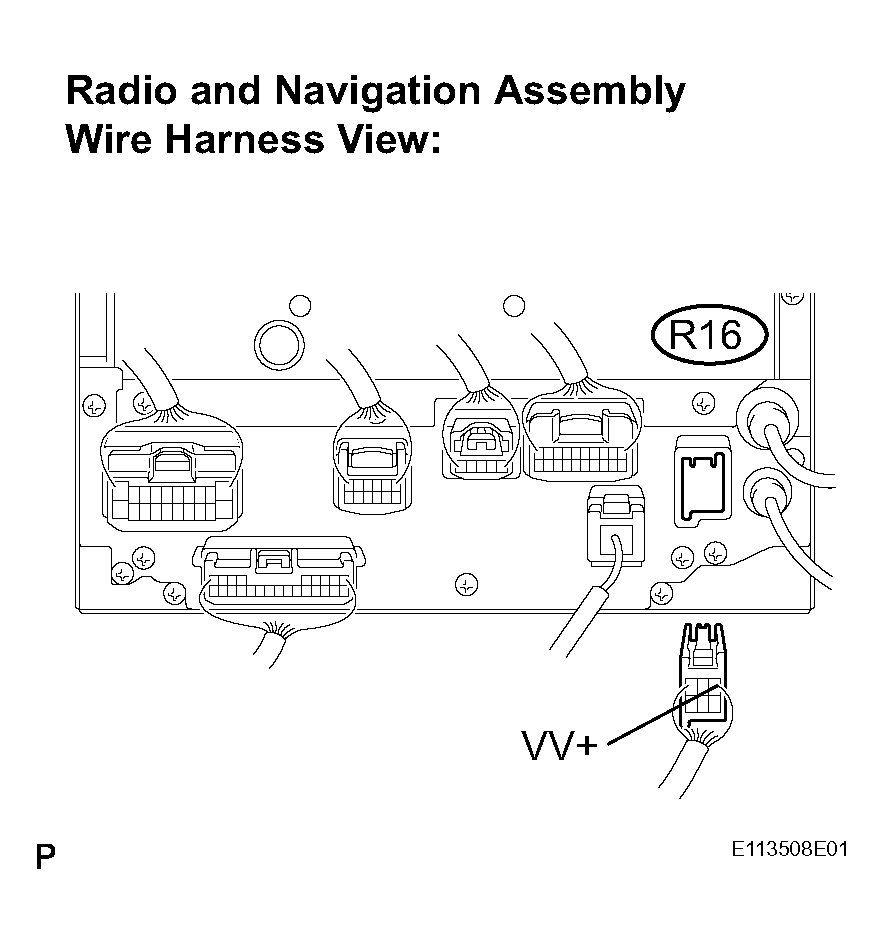 Radio and Navigation Assembly
Wire Harness View:

R16

VV+

P

E113508E01