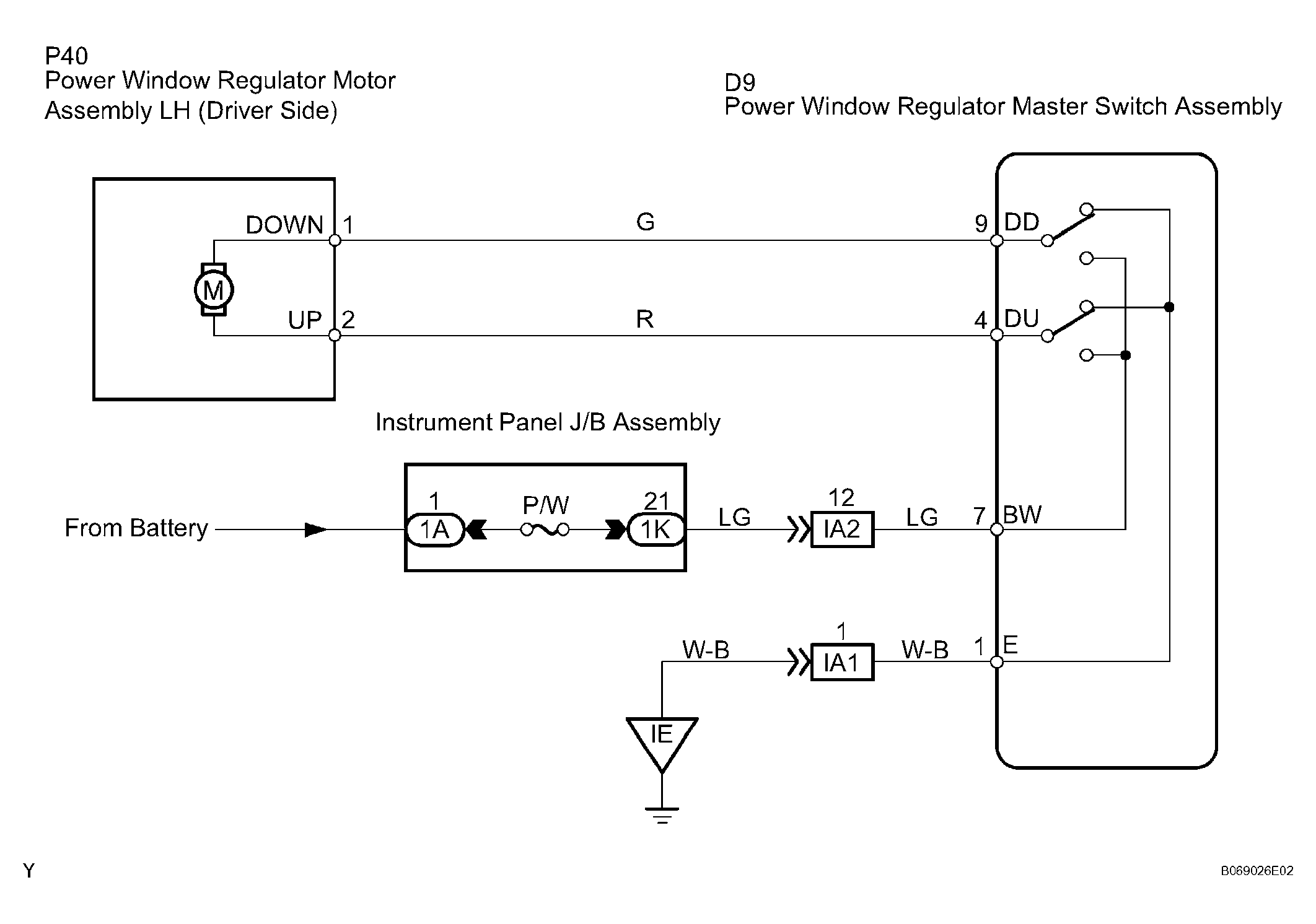 P40
Power Window Regulator Motor Assembly LH (Driver Side)

D9
Power Window Regulator Master Switch Assembly

DOWN 1
M
UP 2
G
R
9 DD
4 DU

Instrument Panel J/B Assembly

From Battery
1
1A
P/W
21
1K
LG
12
IA2
LG
7 BW

W-B
1
IA1
W-B
1 E
IE

Y

B069026E02