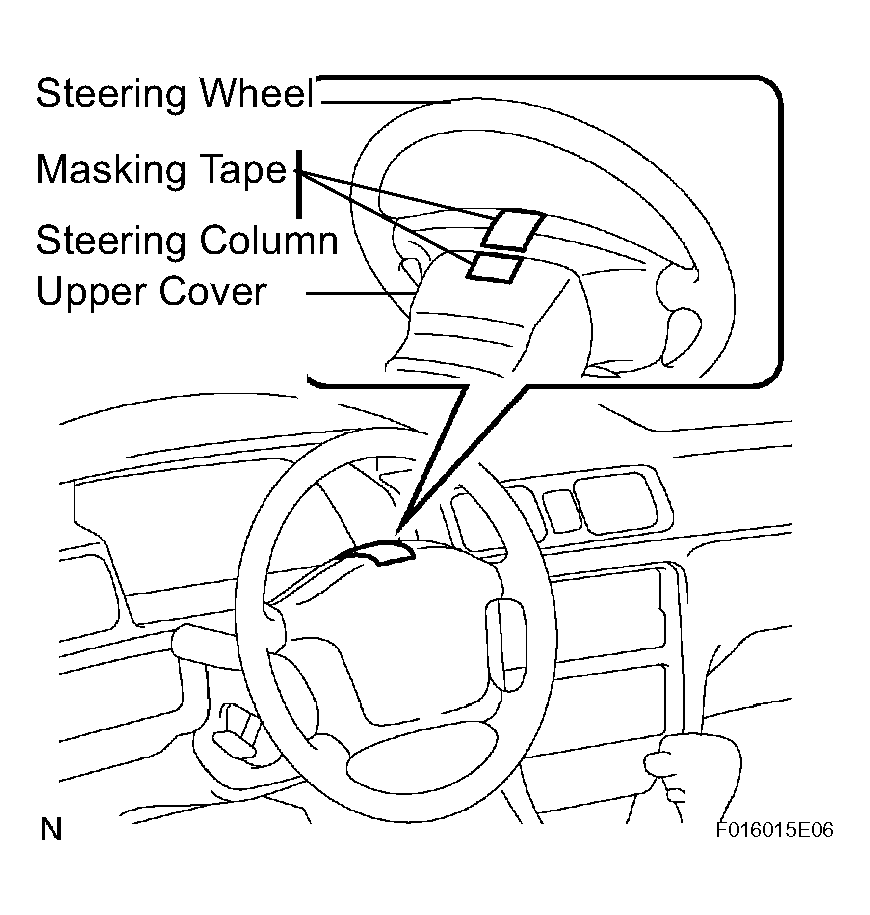 Steering Wheel
Masking Tape
Steering Column
Upper Cover
N
F016015E06