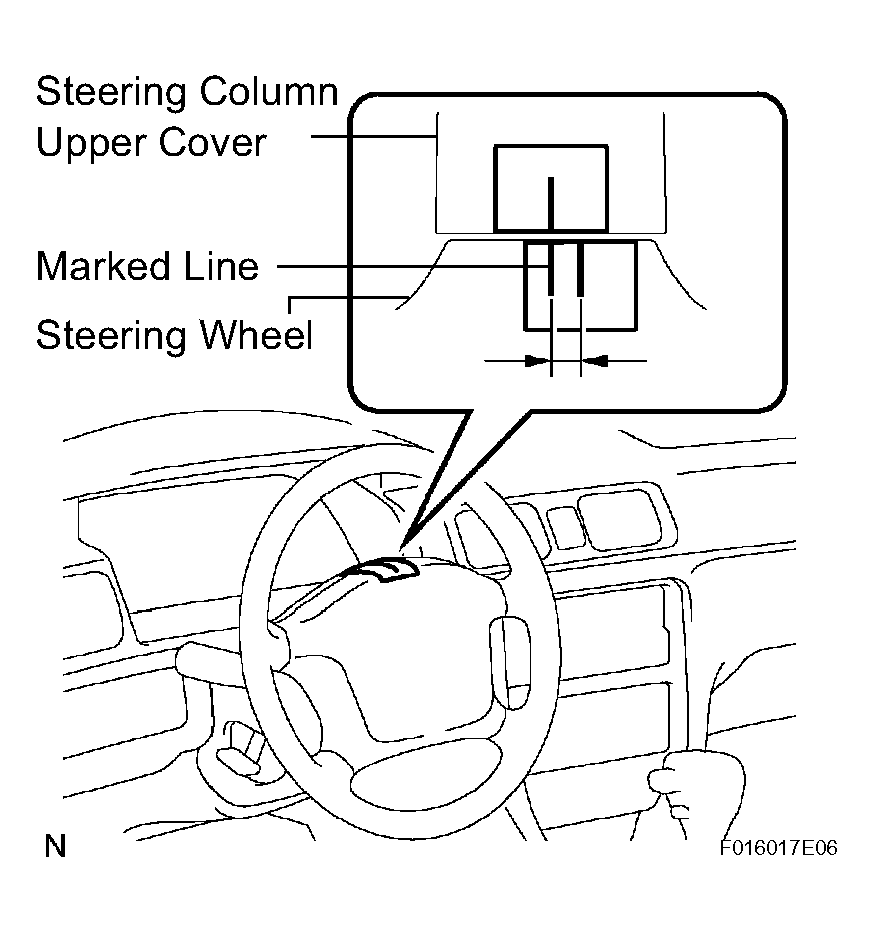 Steering Column Upper Cover

Marked Line

Steering Wheel

N

F016017E06