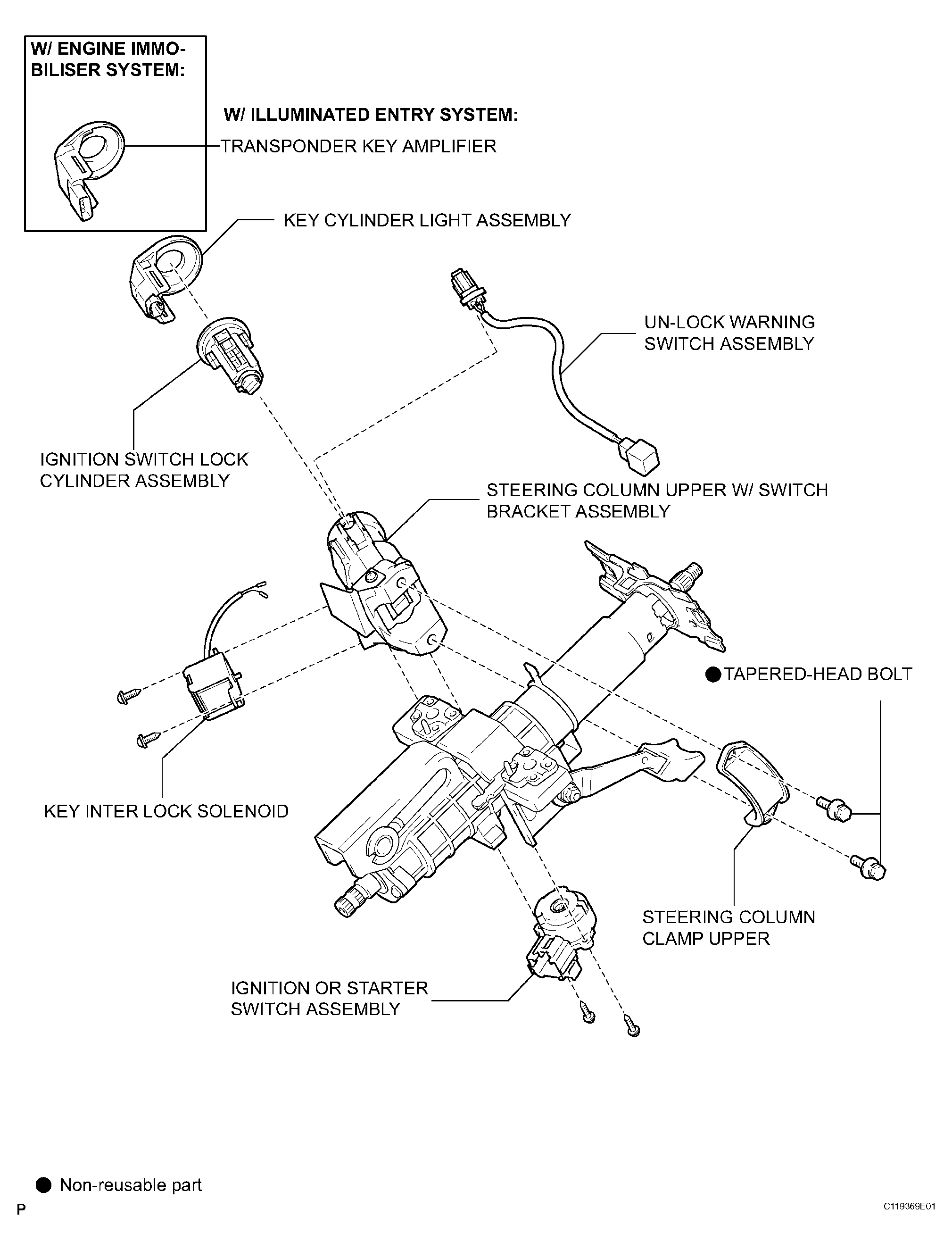 W/ ENGINE IMMOBILISER SYSTEM:

W/ ILLUMINATED ENTRY SYSTEM:

TRANSPONDER KEY AMPLIFIER

KEY CYLINDER LIGHT ASSEMBLY

UN-LOCK WARNING SWITCH ASSEMBLY

IGNITION SWITCH LOCK CYLINDER ASSEMBLY

STEERING COLUMN UPPER W/ SWITCH BRACKET ASSEMBLY

● TAPERED-HEAD BOLT

KEY INTER LOCK SOLENOID

STEERING COLUMN CLAMP UPPER

IGNITION OR STARTER SWITCH ASSEMBLY

● Non-reusable part

P

C119369E01