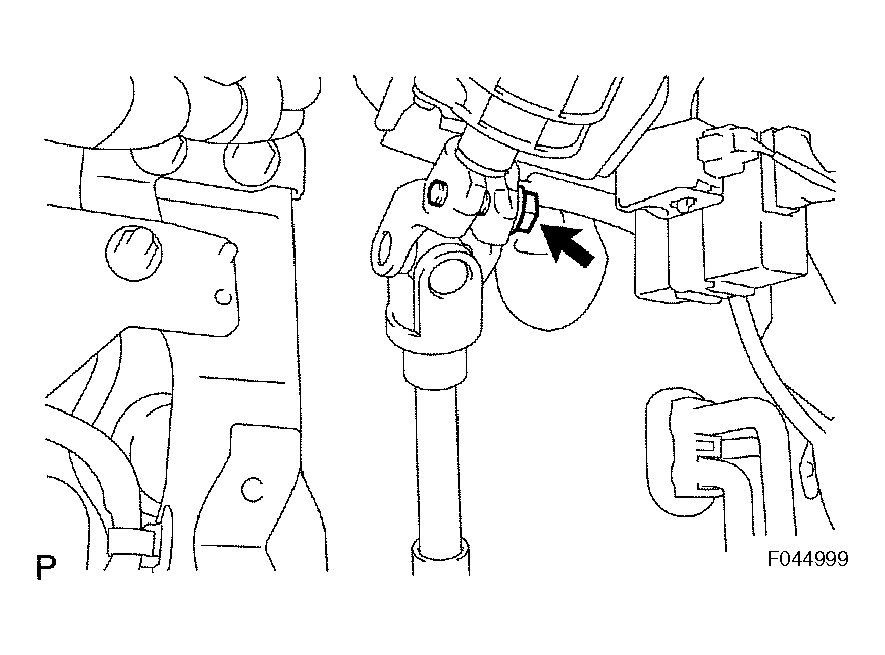 P

F044999