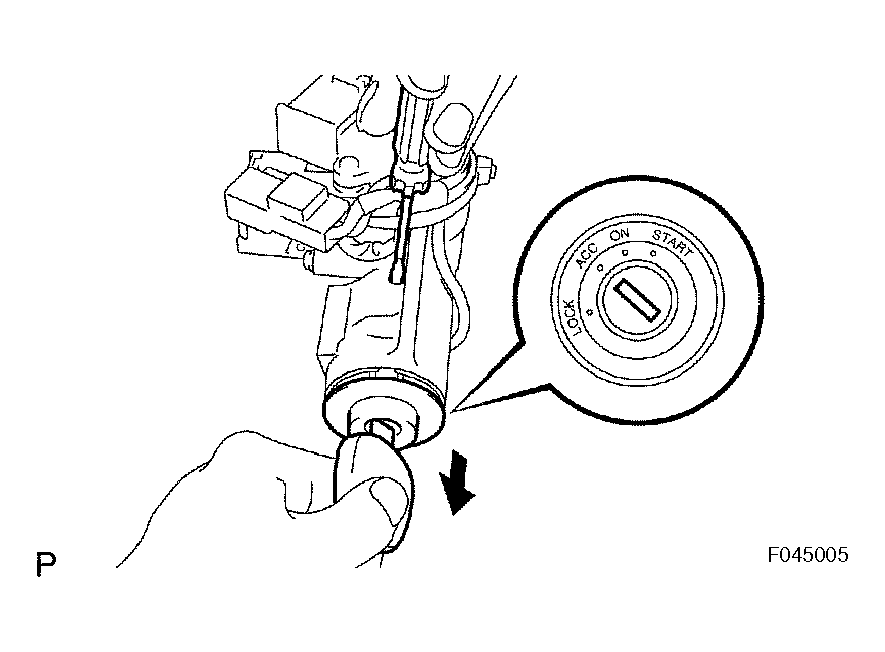 LOCK
ACC
ON
START
P
F045005