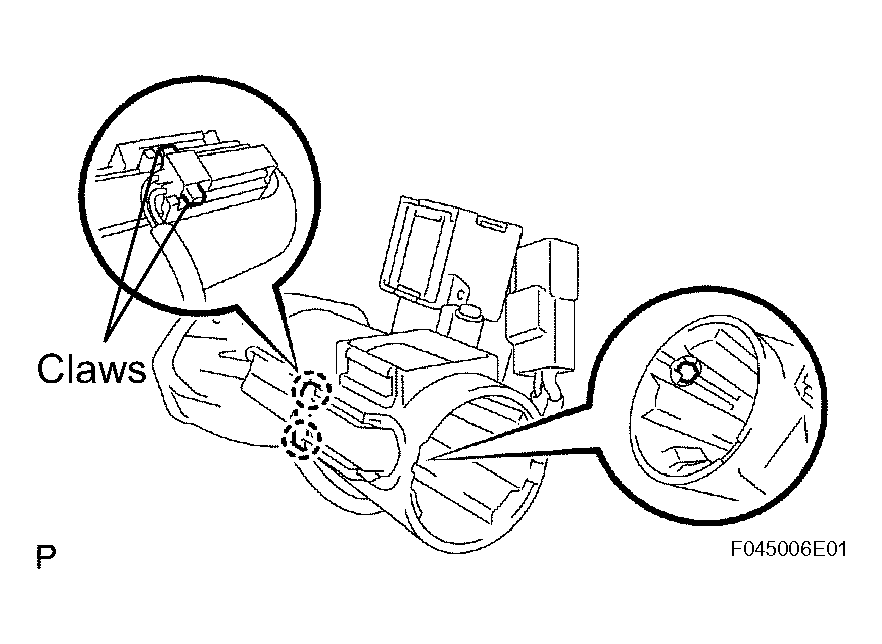 Claws

P

F045006E01