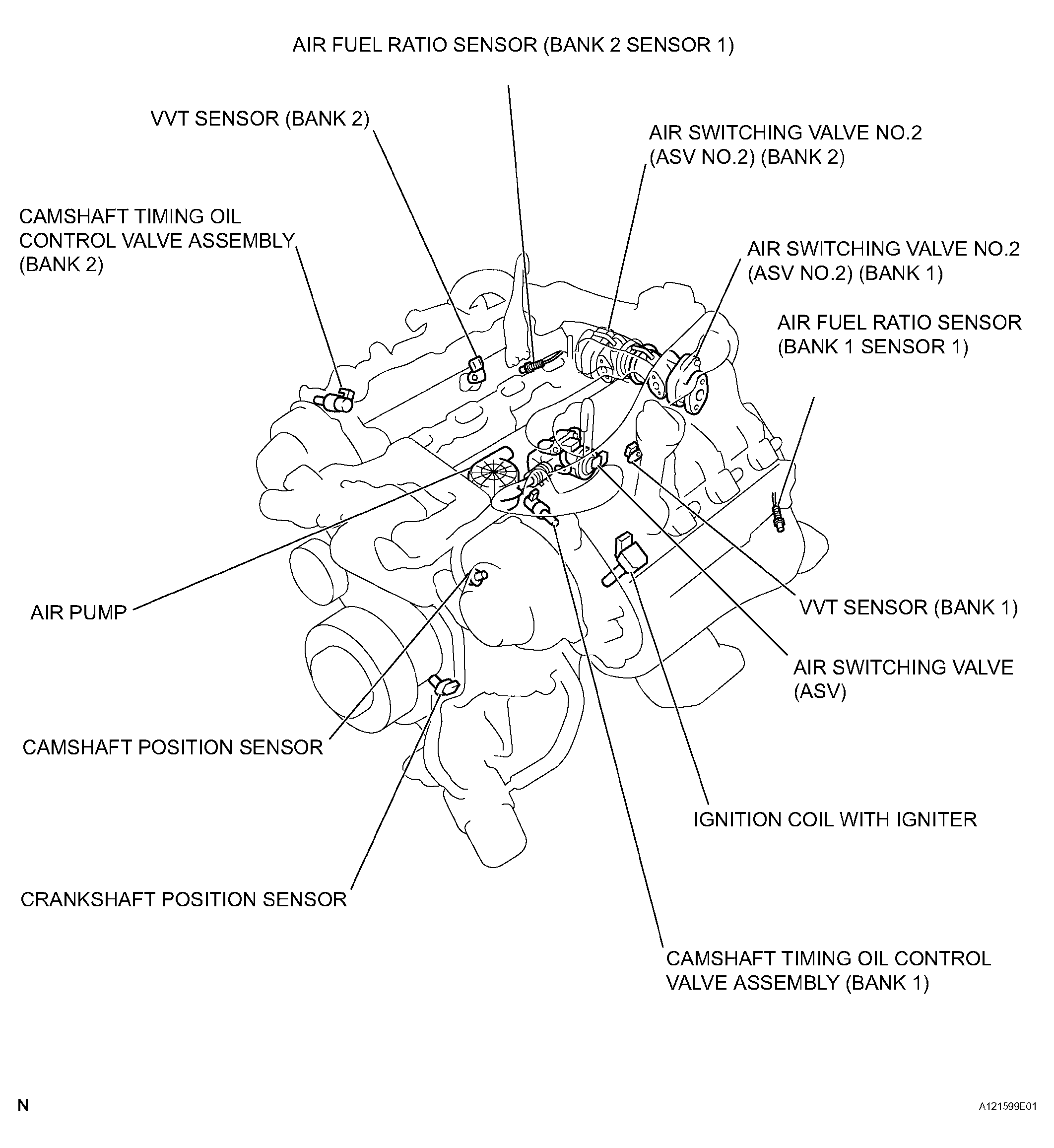 AIR FUEL RATIO SENSOR (BANK 2 SENSOR 1)

VVT SENSOR (BANK 2)

AIR SWITCHING VALVE NO.2 (ASV NO.2) (BANK 2)

CAMSHAFT TIMING OIL CONTROL VALVE ASSEMBLY (BANK 2)

AIR SWITCHING VALVE NO.2 (ASV NO.2) (BANK 1)

AIR FUEL RATIO SENSOR (BANK 1 SENSOR 1)

AIR PUMP

VVT SENSOR (BANK 1)

AIR SWITCHING VALVE (ASV)

CAMSHAFT POSITION SENSOR

IGNITION COIL WITH IGNITER

CRANKSHAFT POSITION SENSOR

CAMSHAFT TIMING OIL CONTROL VALVE ASSEMBLY (BANK 1)

N

A121599E01