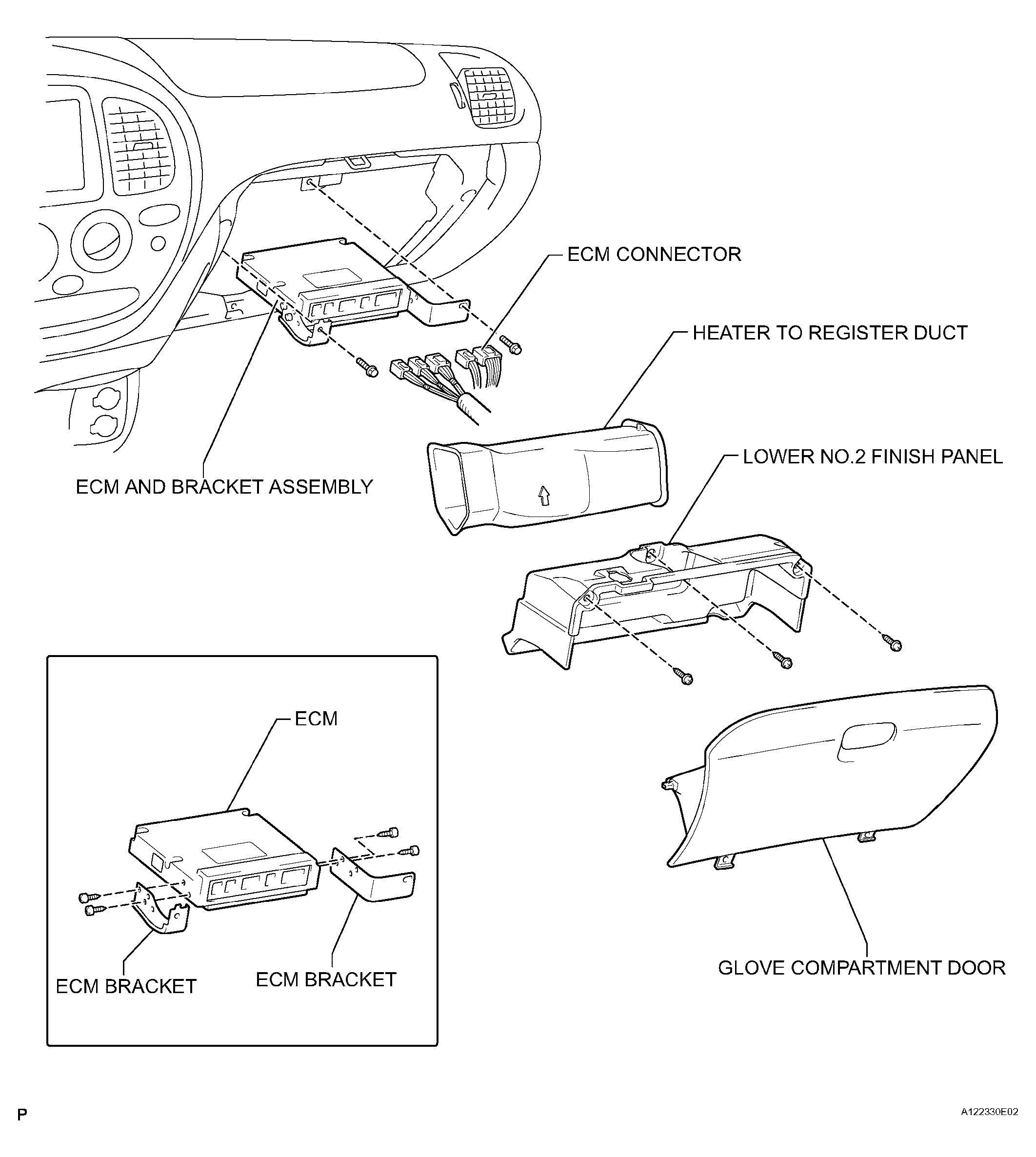 ECM CONNECTOR

HEATER TO REGISTER DUCT

LOWER NO.2 FINISH PANEL

ECM AND BRACKET ASSEMBLY

ECM

ECM BRACKET

ECM BRACKET

GLOVE COMPARTMENT DOOR

P

A122330E02