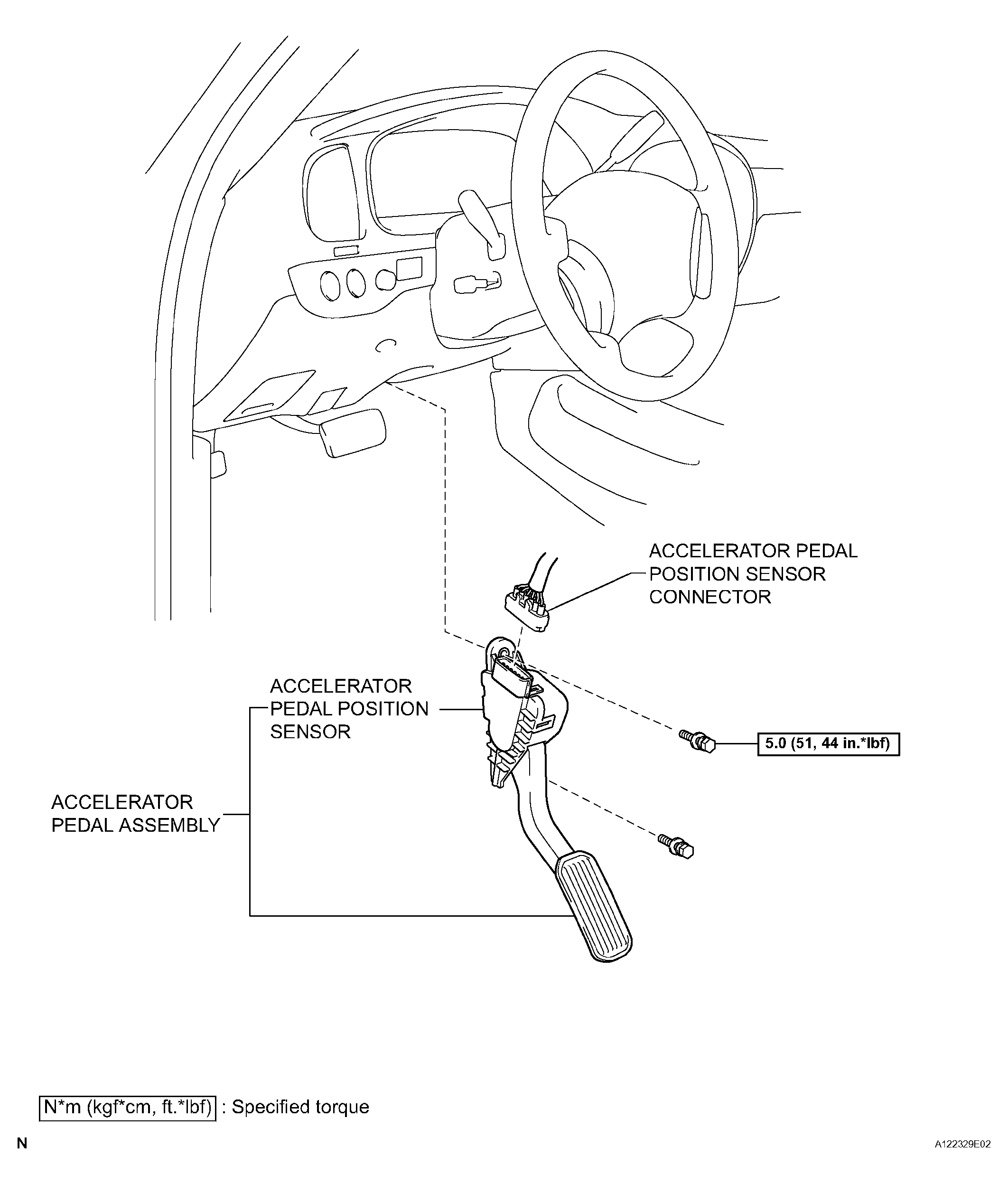 ACCELERATOR PEDAL POSITION SENSOR CONNECTOR

ACCELERATOR PEDAL POSITION SENSOR

5.0 (51, 44 in.*lbf)

ACCELERATOR PEDAL ASSEMBLY

N*m (kgf*cm, ft.*lbf) : Specified torque

N

A122329E02